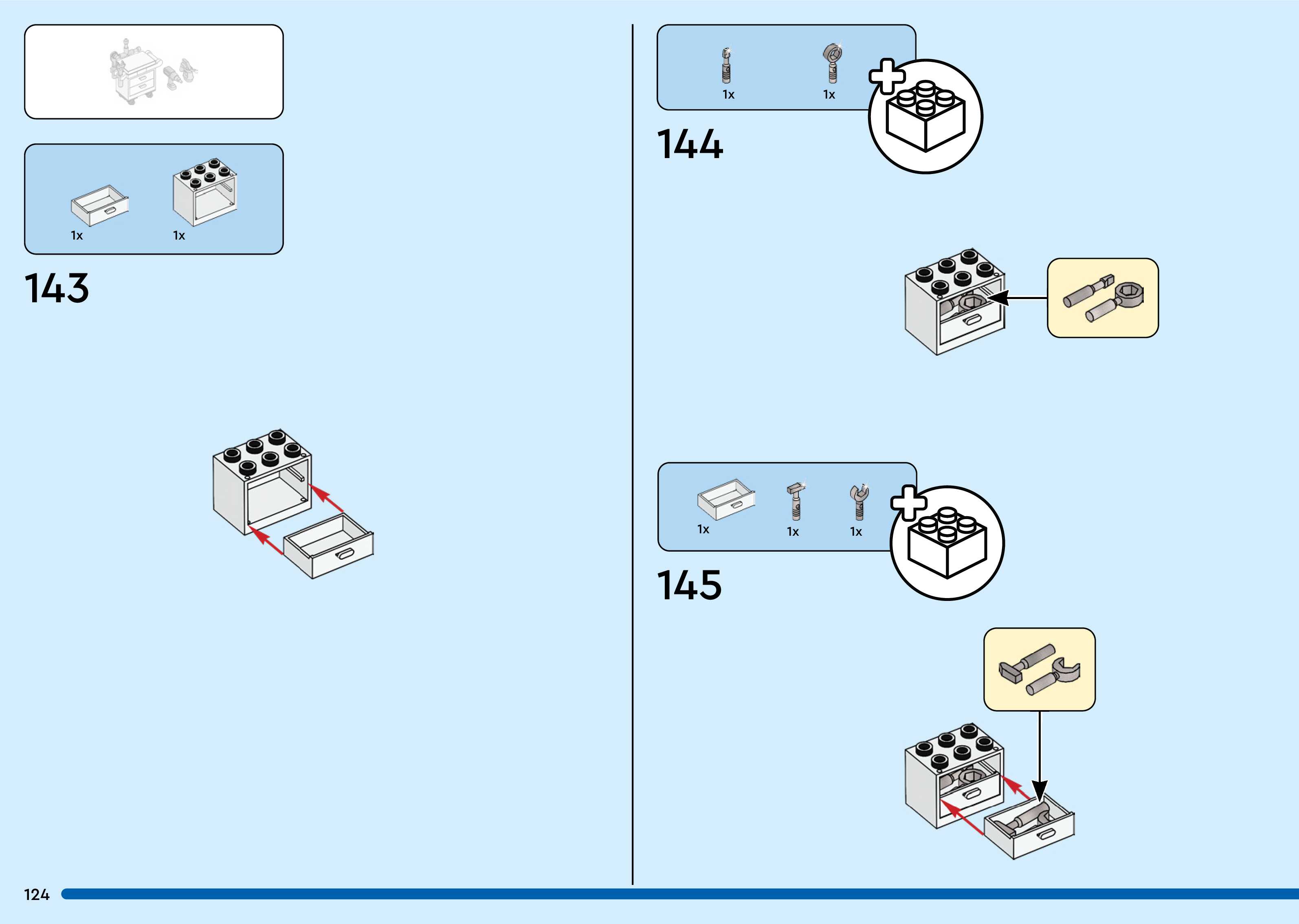 1x 1x

143

1x 1x

144

1x 1x 1x

145

124