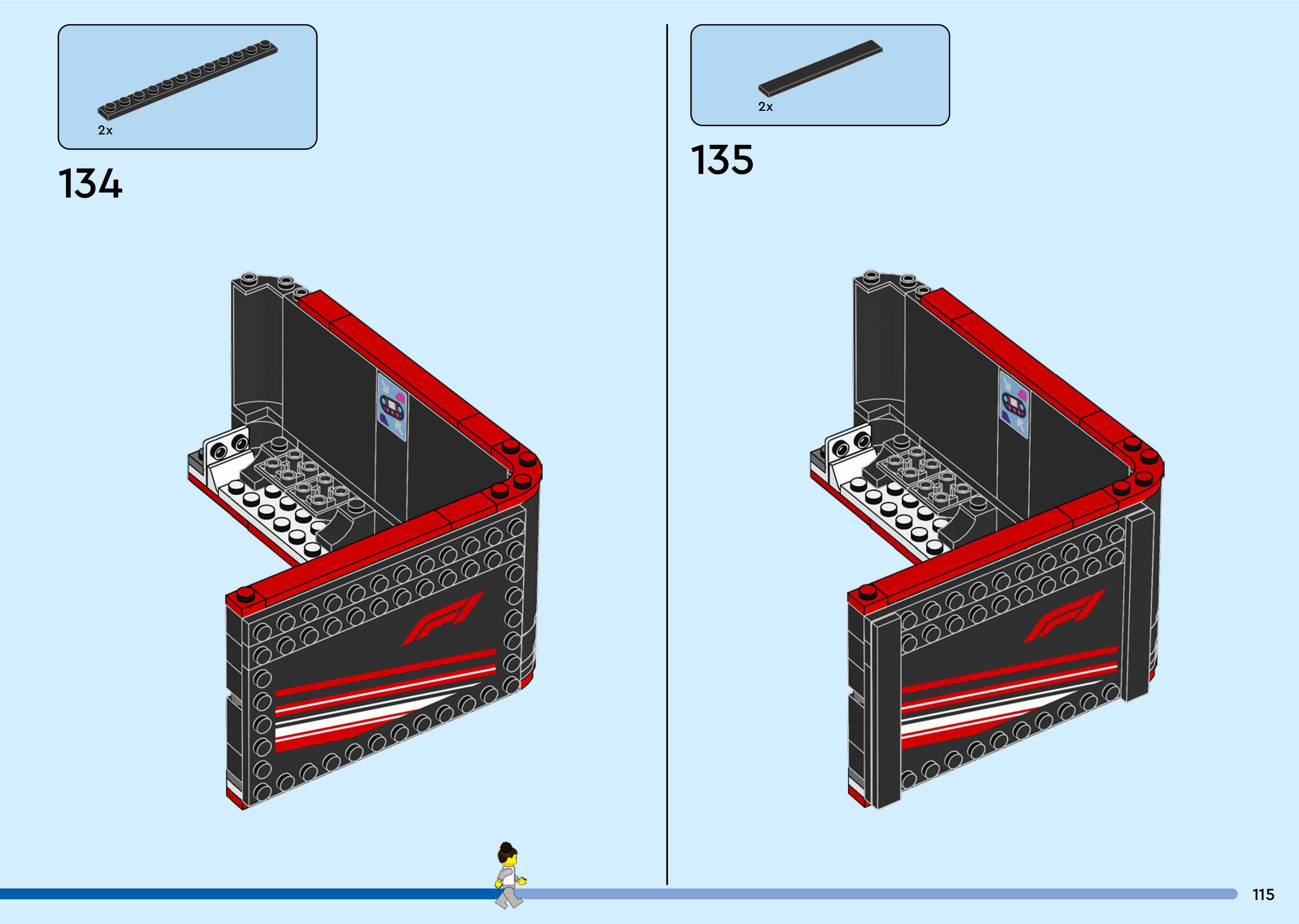 2x

134

2x

135

115