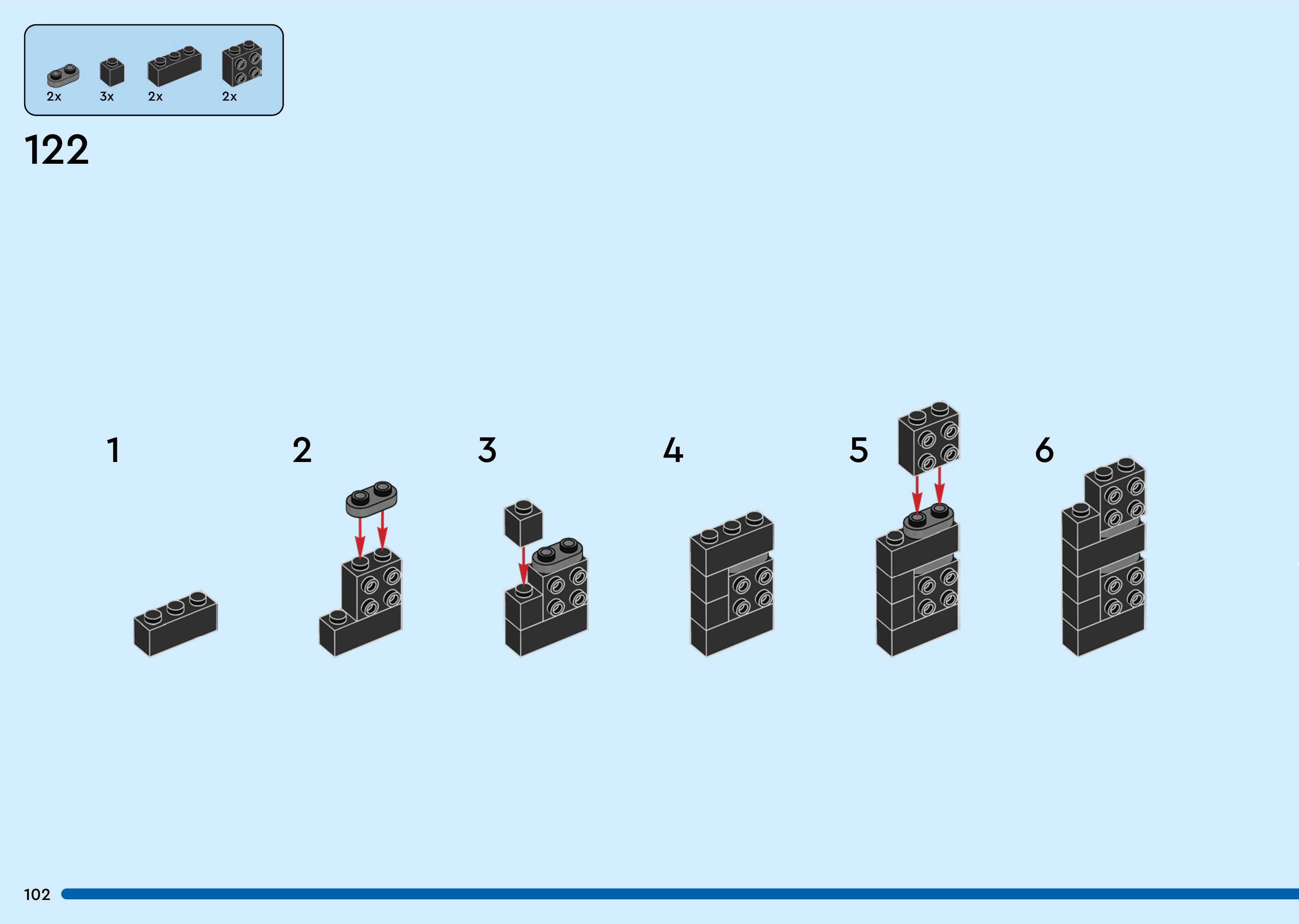 2x 3x 2x 2x

122

1

2

3

4

5

6

102