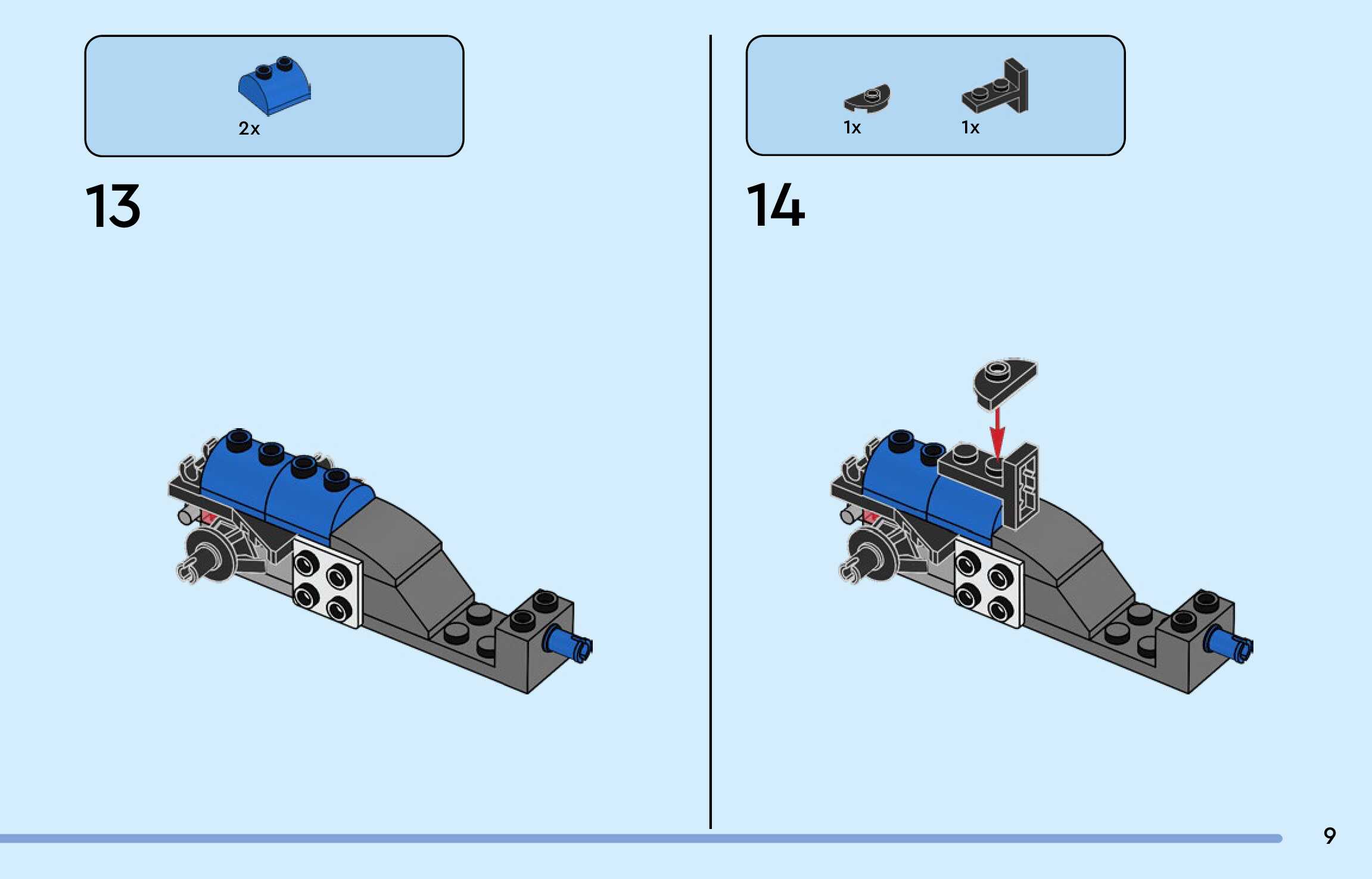 2x

13

1x 1x

14

9