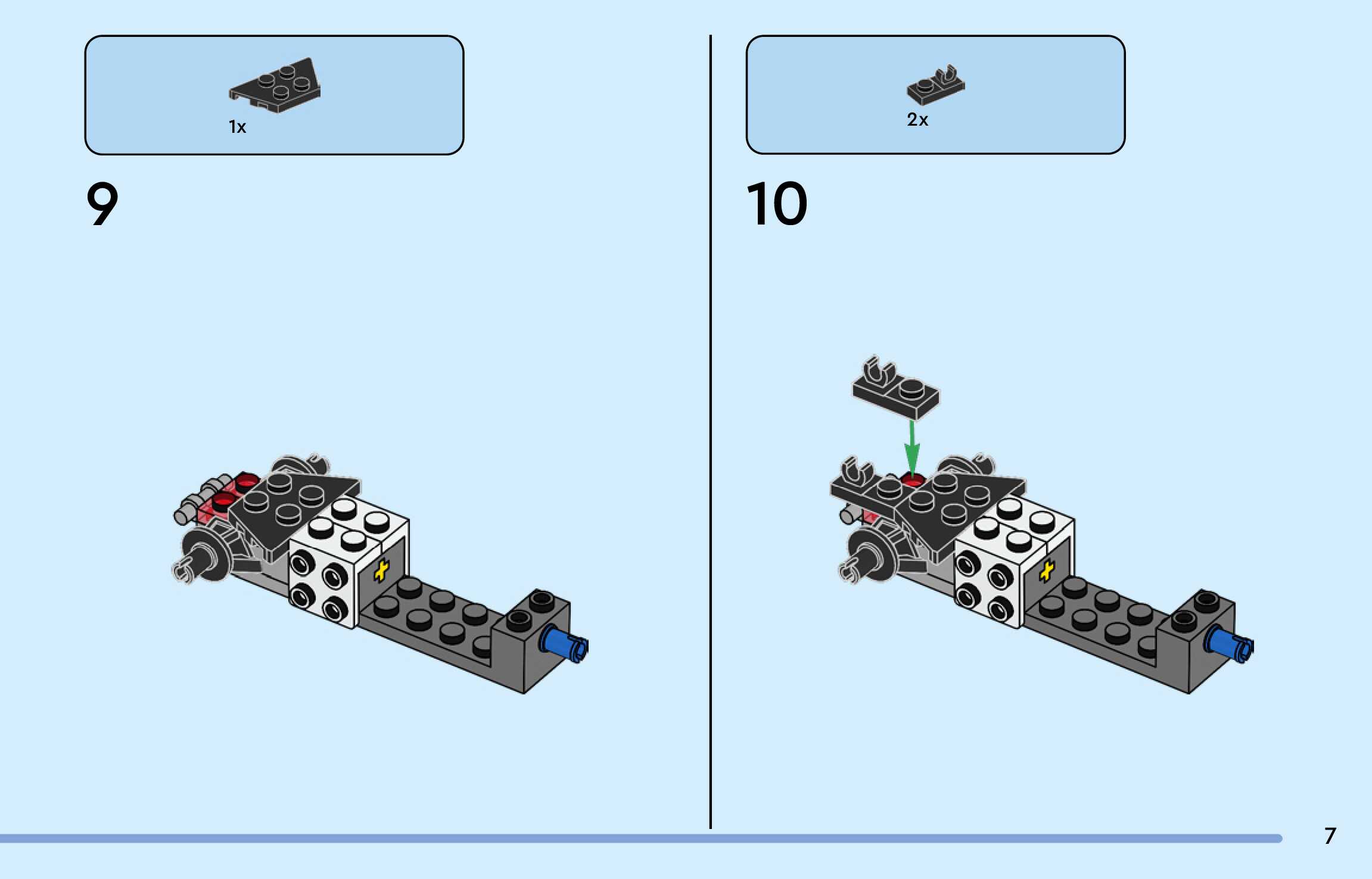 1x

9

2x

10

7