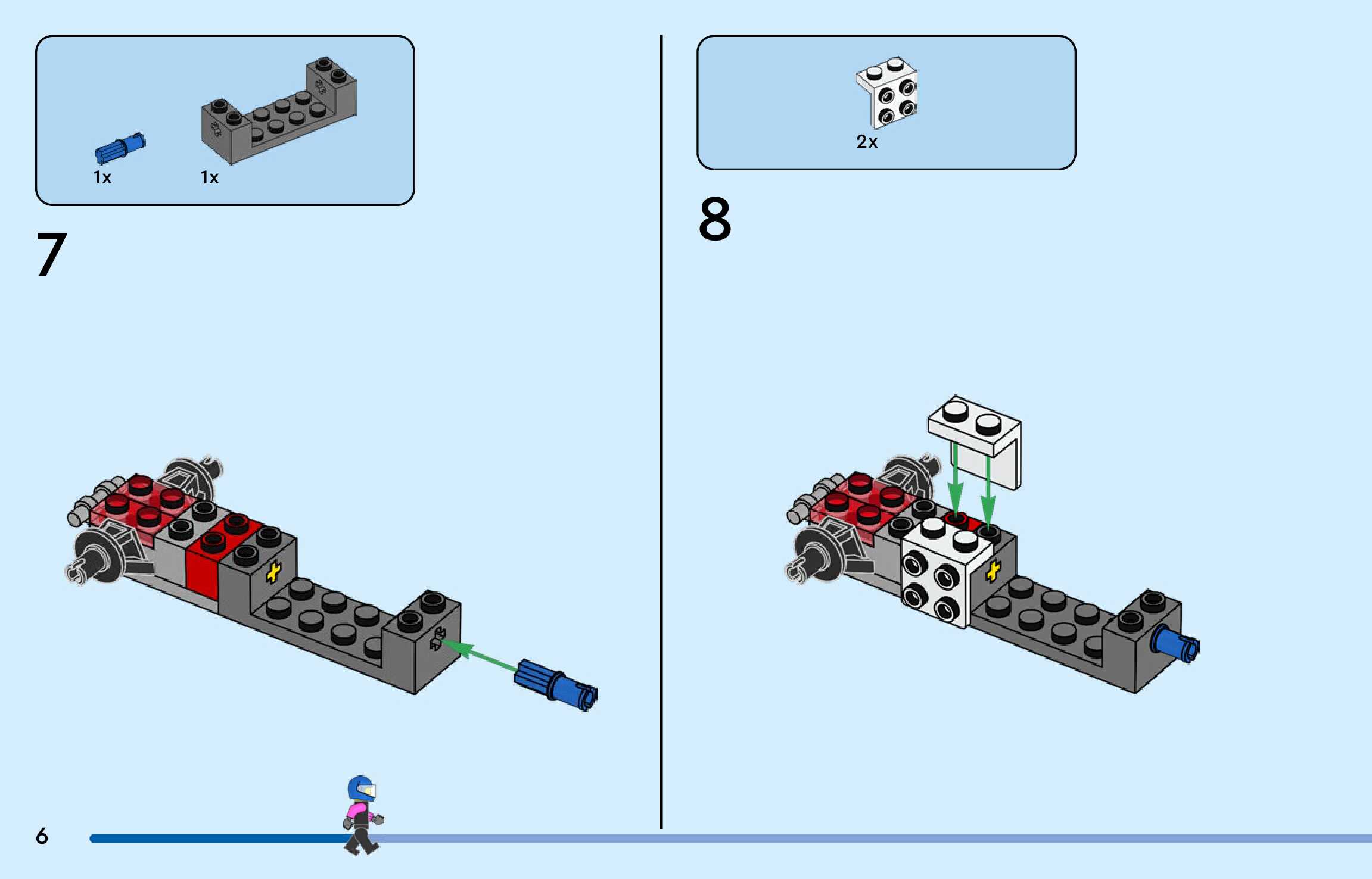 1x

1x

7

2x

8

6