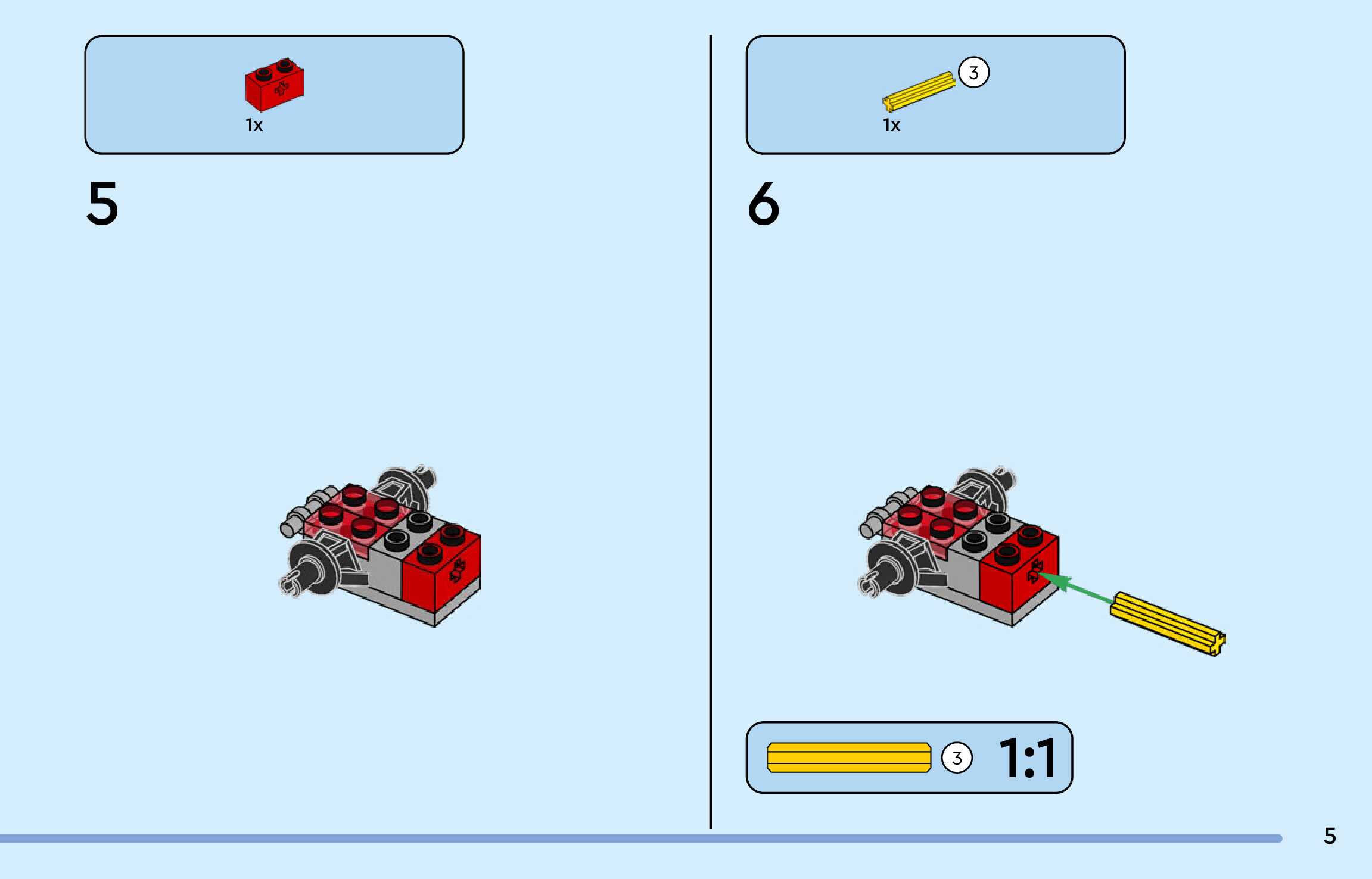 1x

5

3

1x

6

3

1:1

5