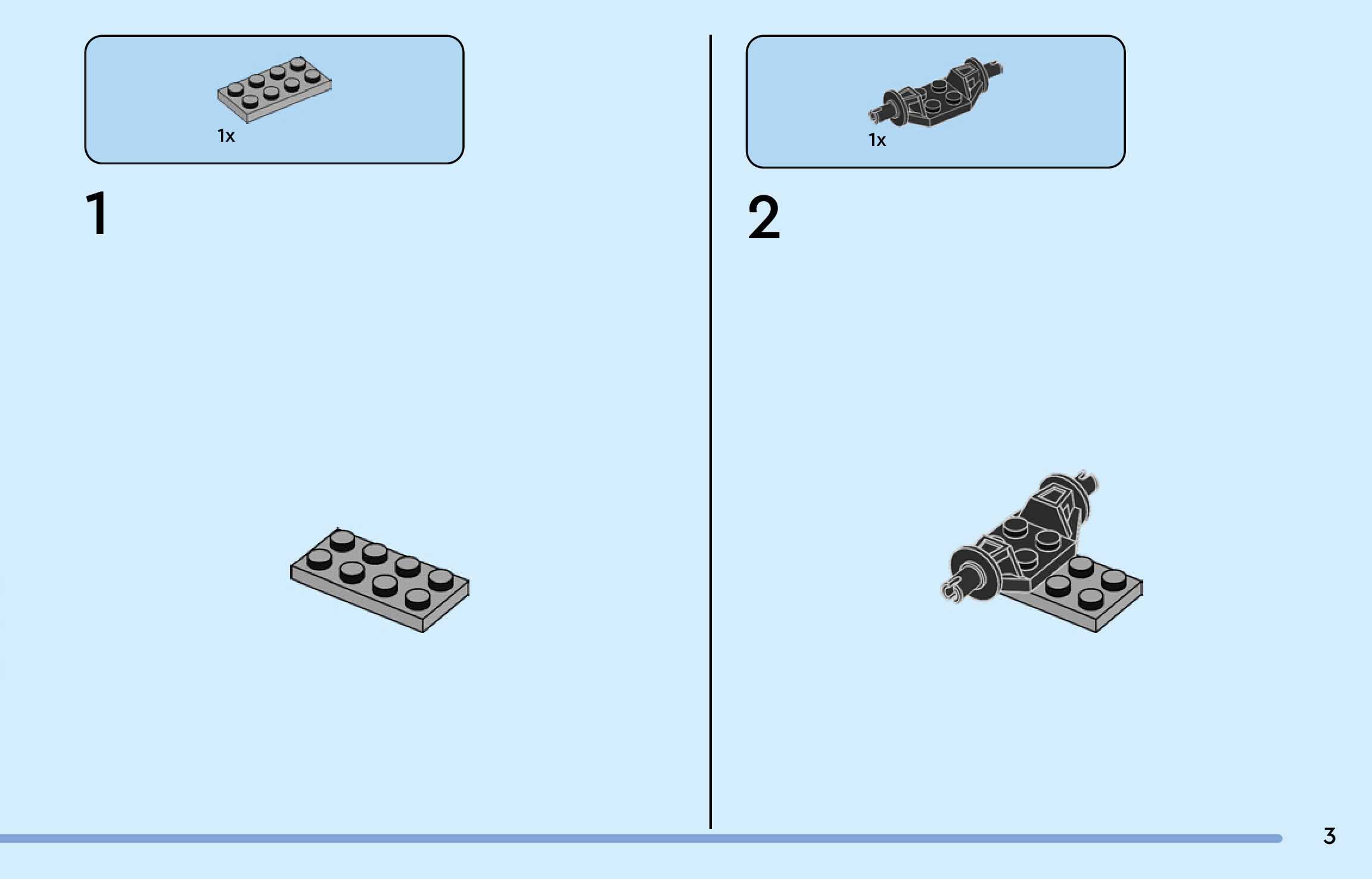 1x

1

1x

2

3