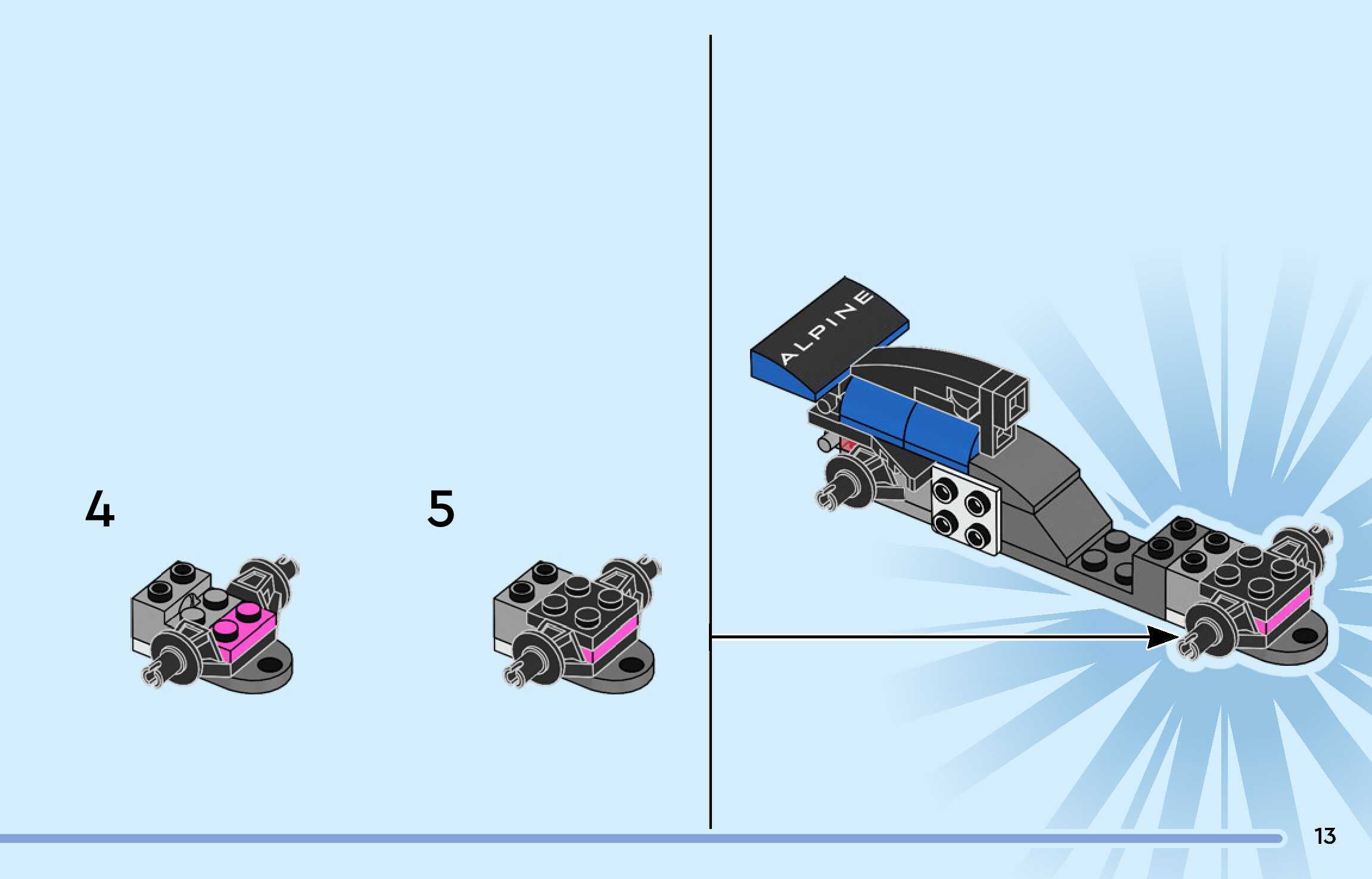 4

5

ALPINE

13