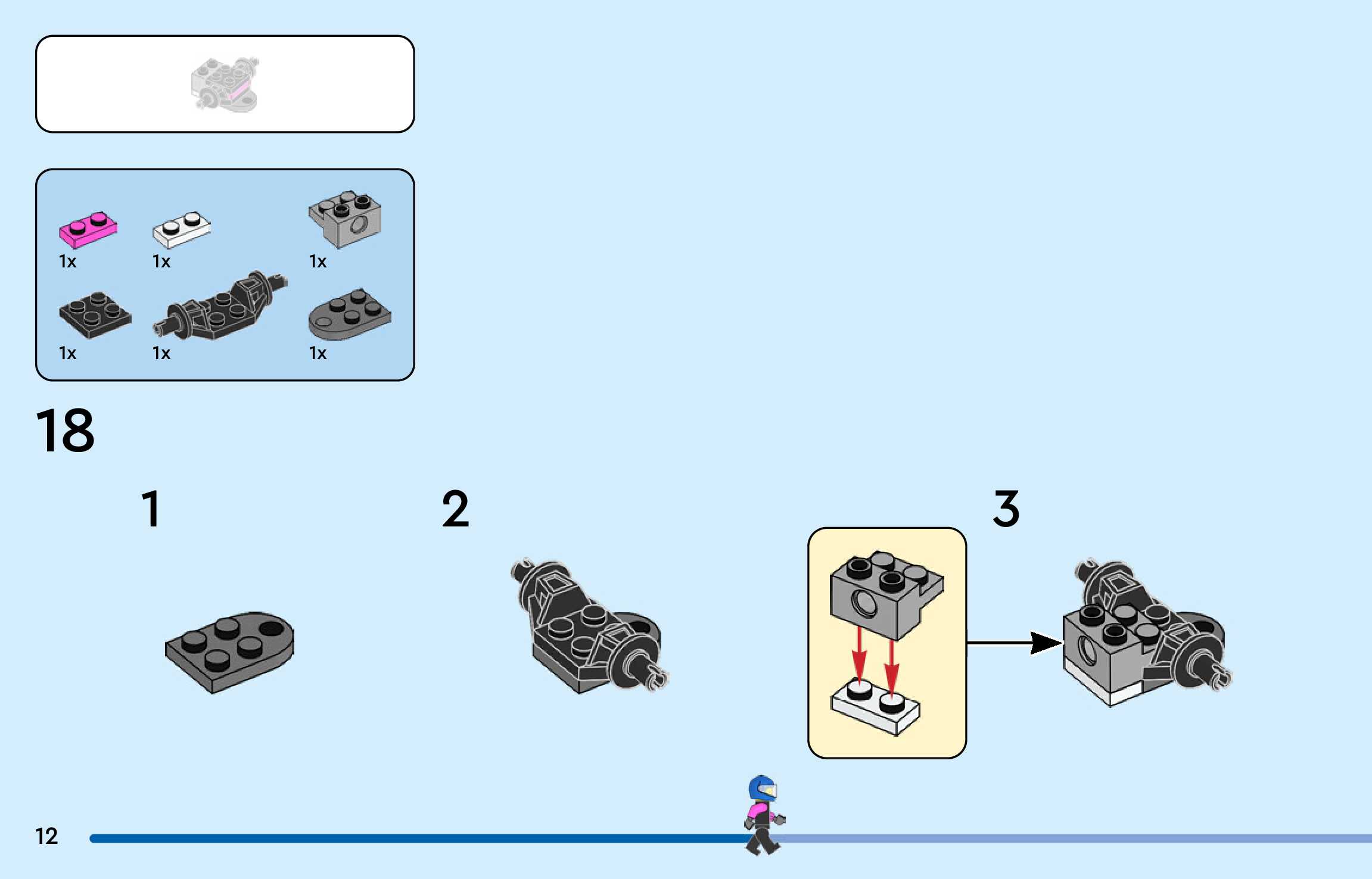 1x
1x
1x
1x
1x
1x

18

1

2

3

12