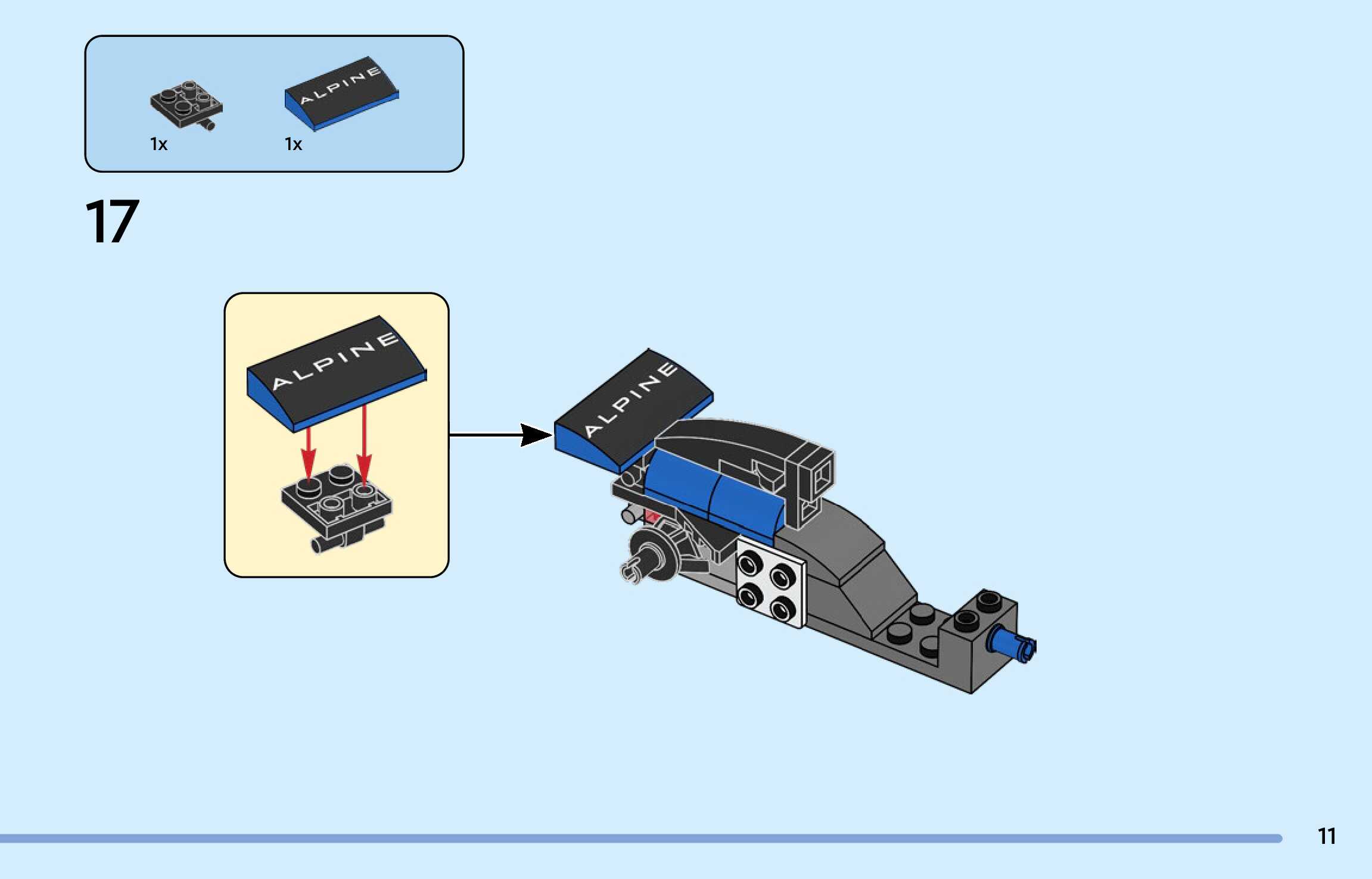 ALPINE

1x

1x

17

ALPINE

ALPINE

11