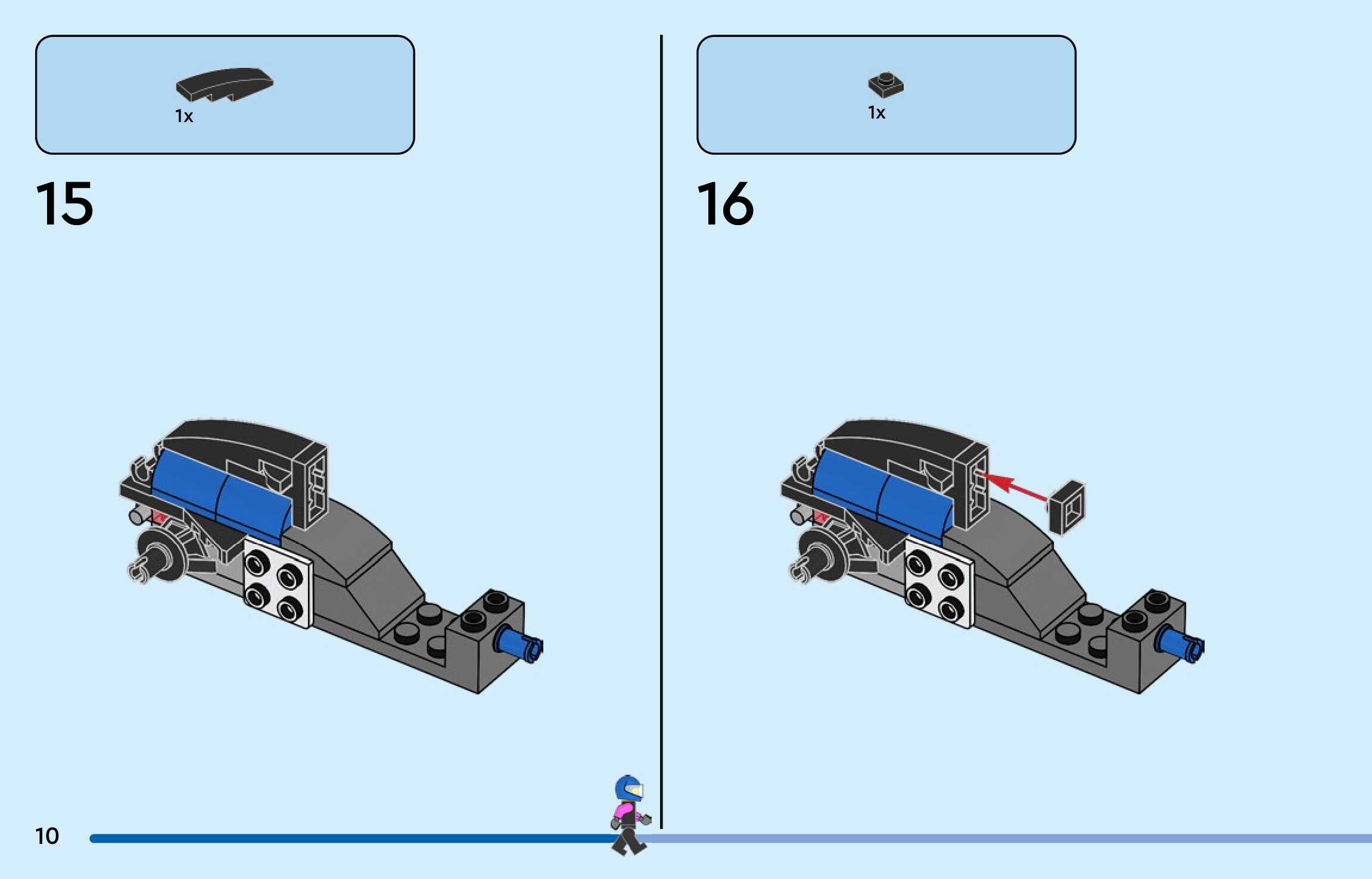 1x

15

1x

16

10