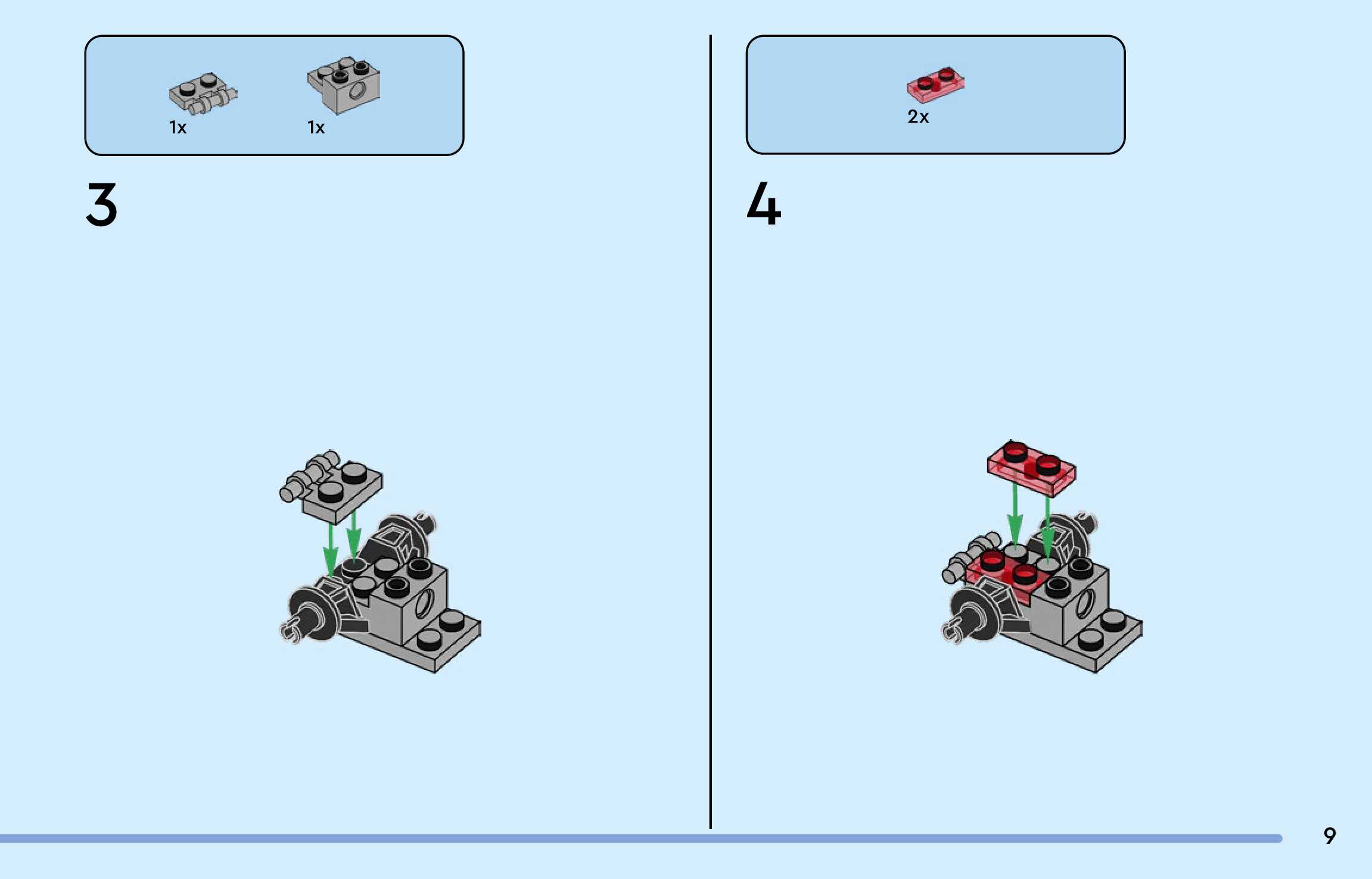 1x 1x

3

2x

4

9