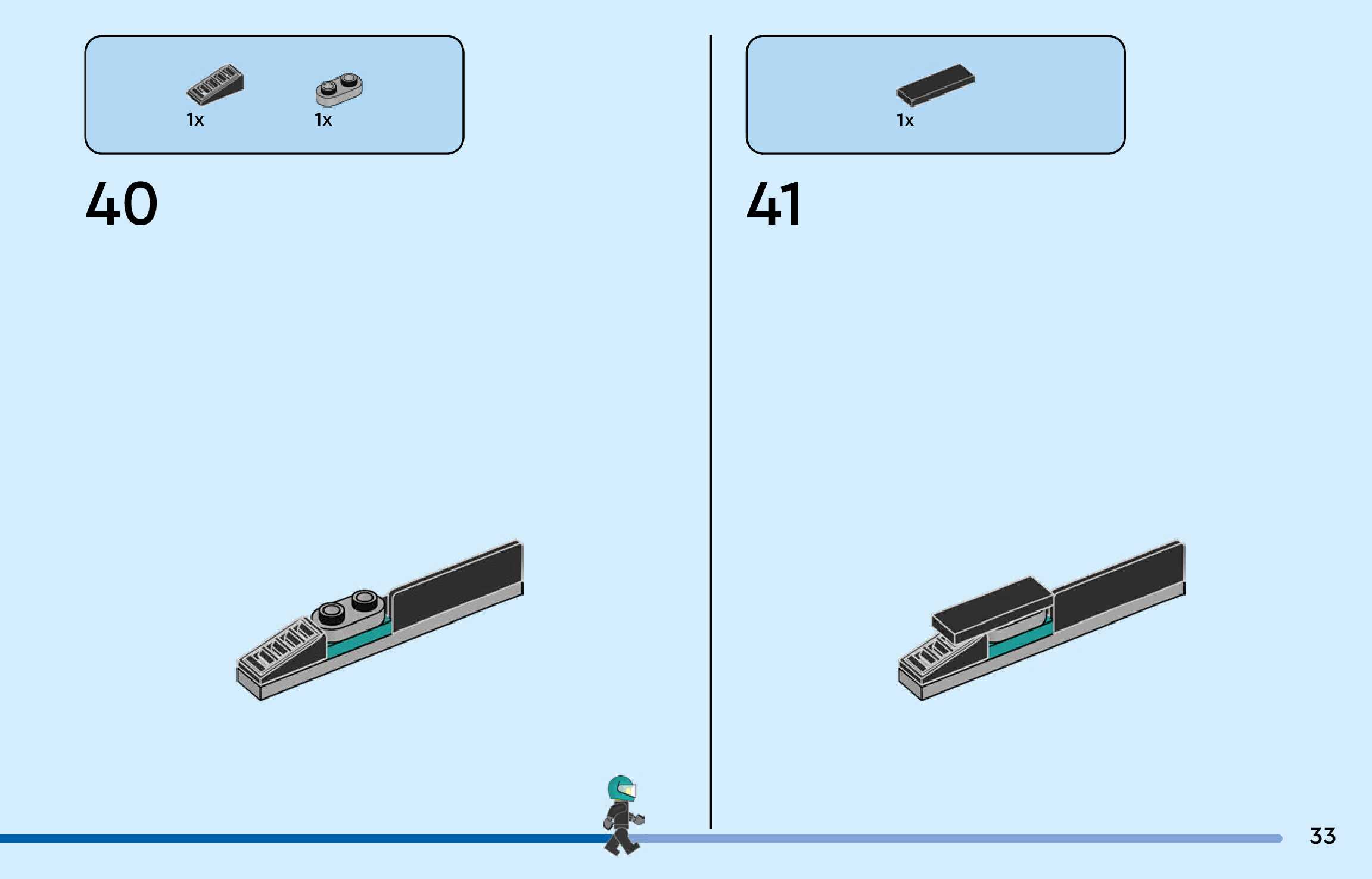 1x 1x

40

1x

41

33