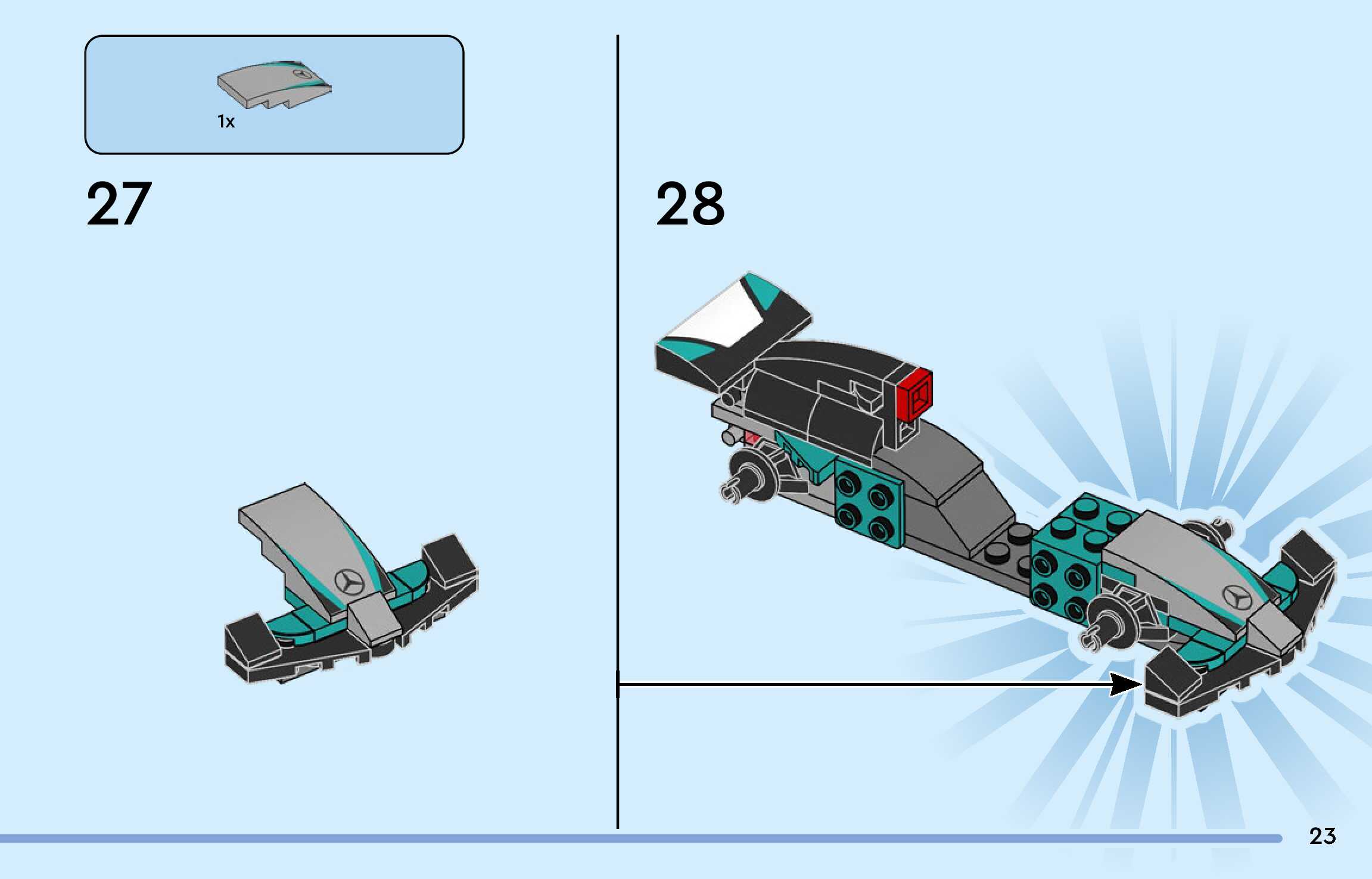 1x

27

28

23