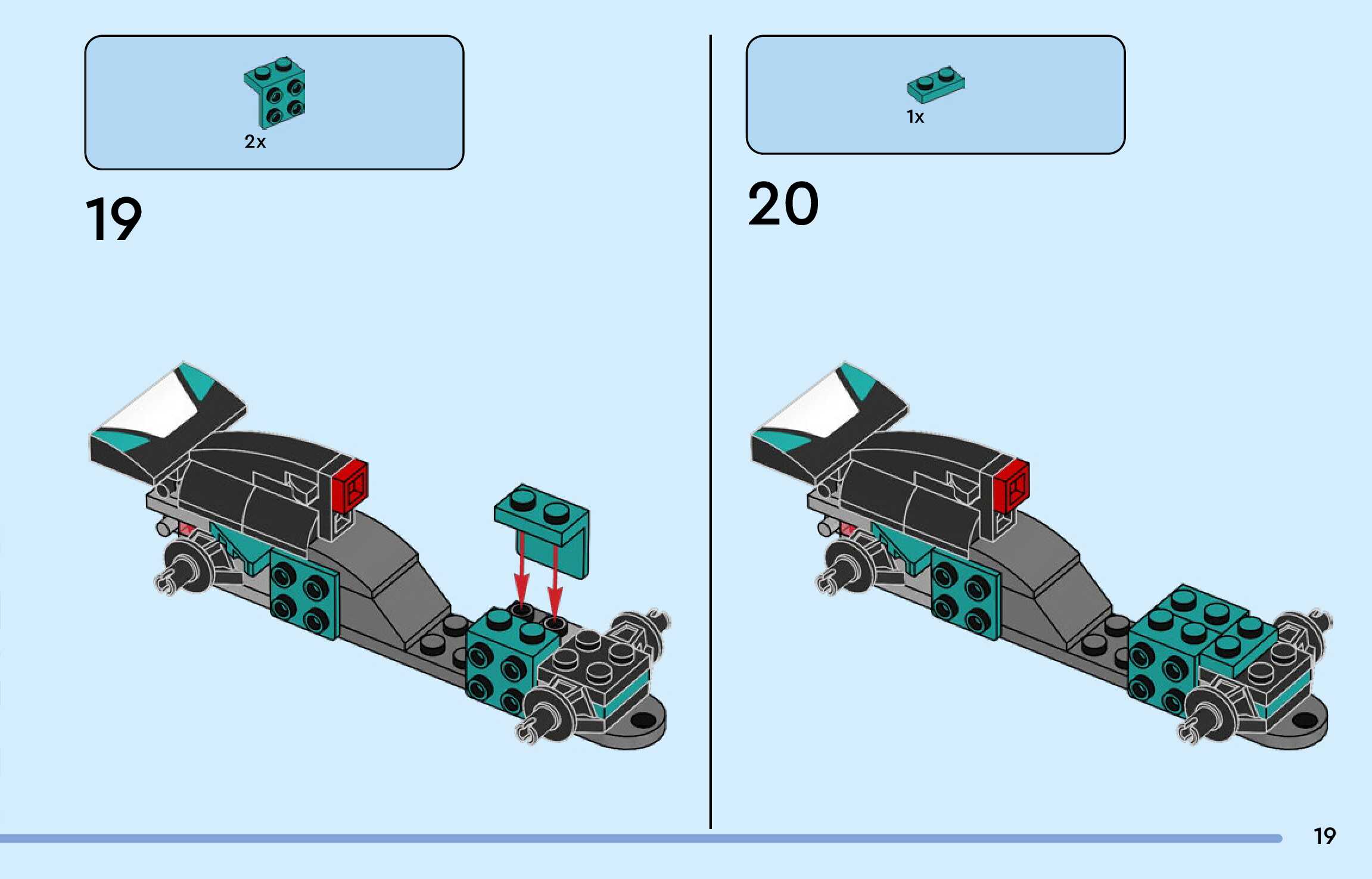 2x

19

1x

20

19