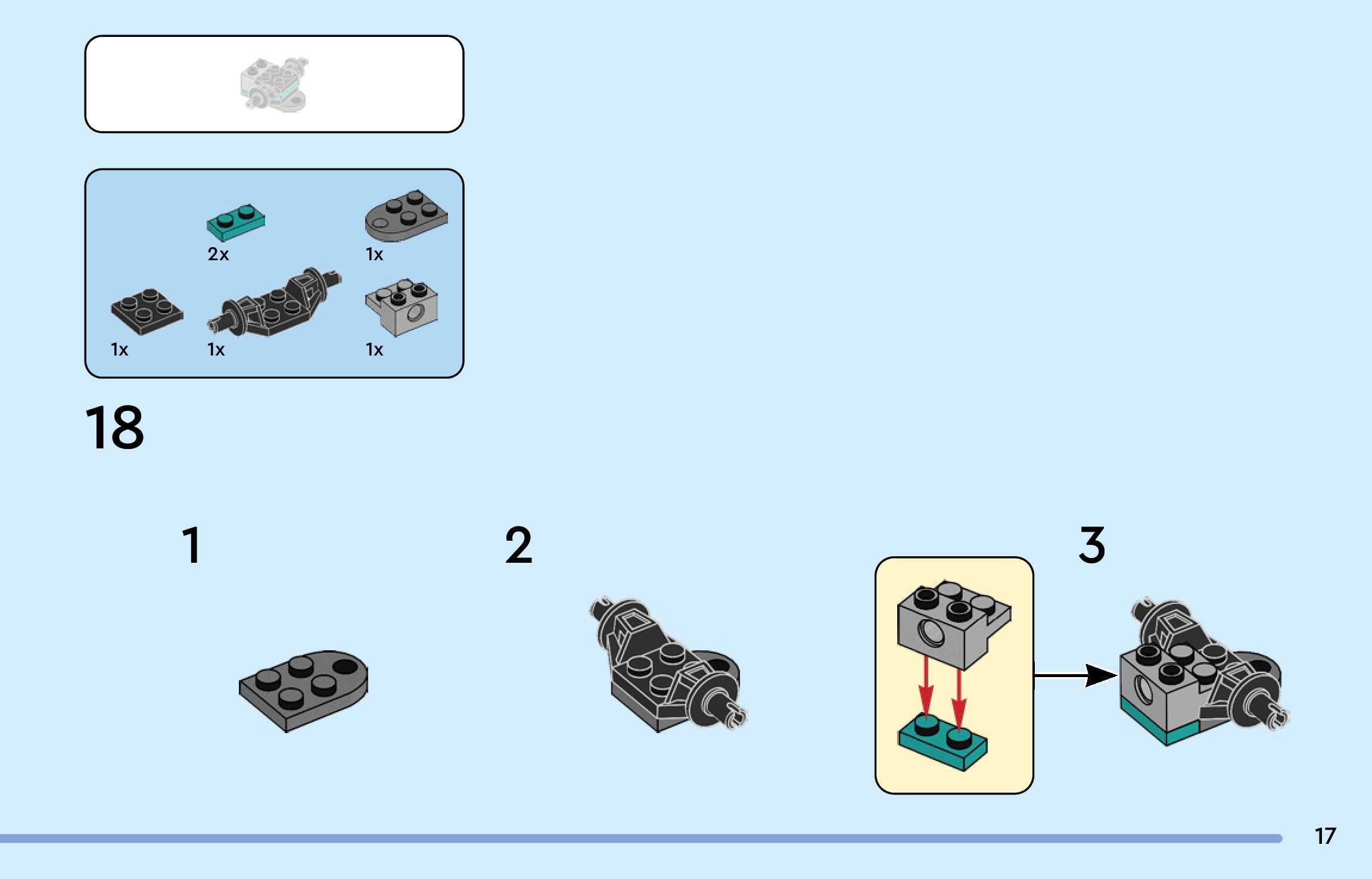 2x
1x
1x
1x
1x

18

1

2

3

17