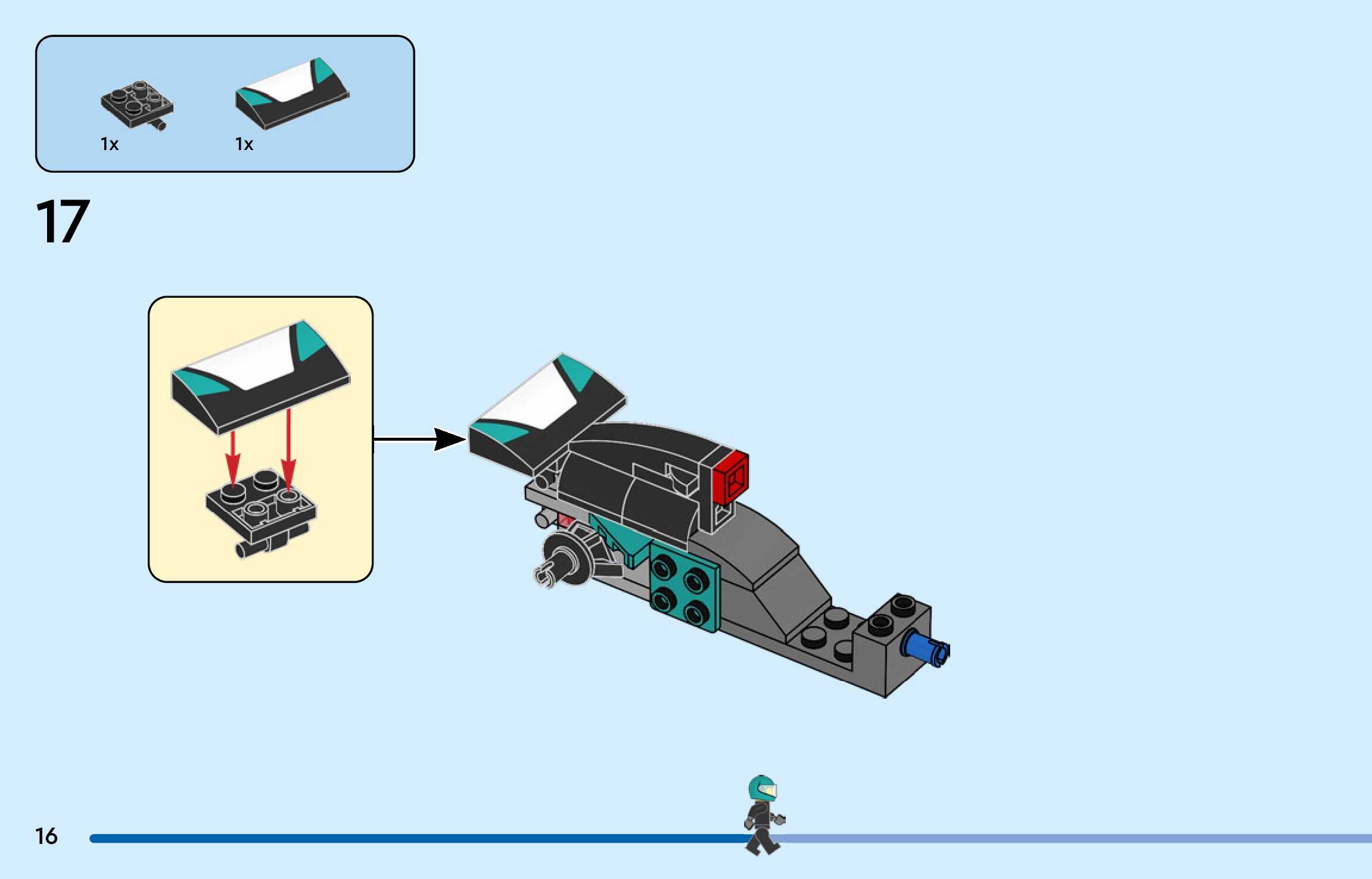 1x 1x

17

16