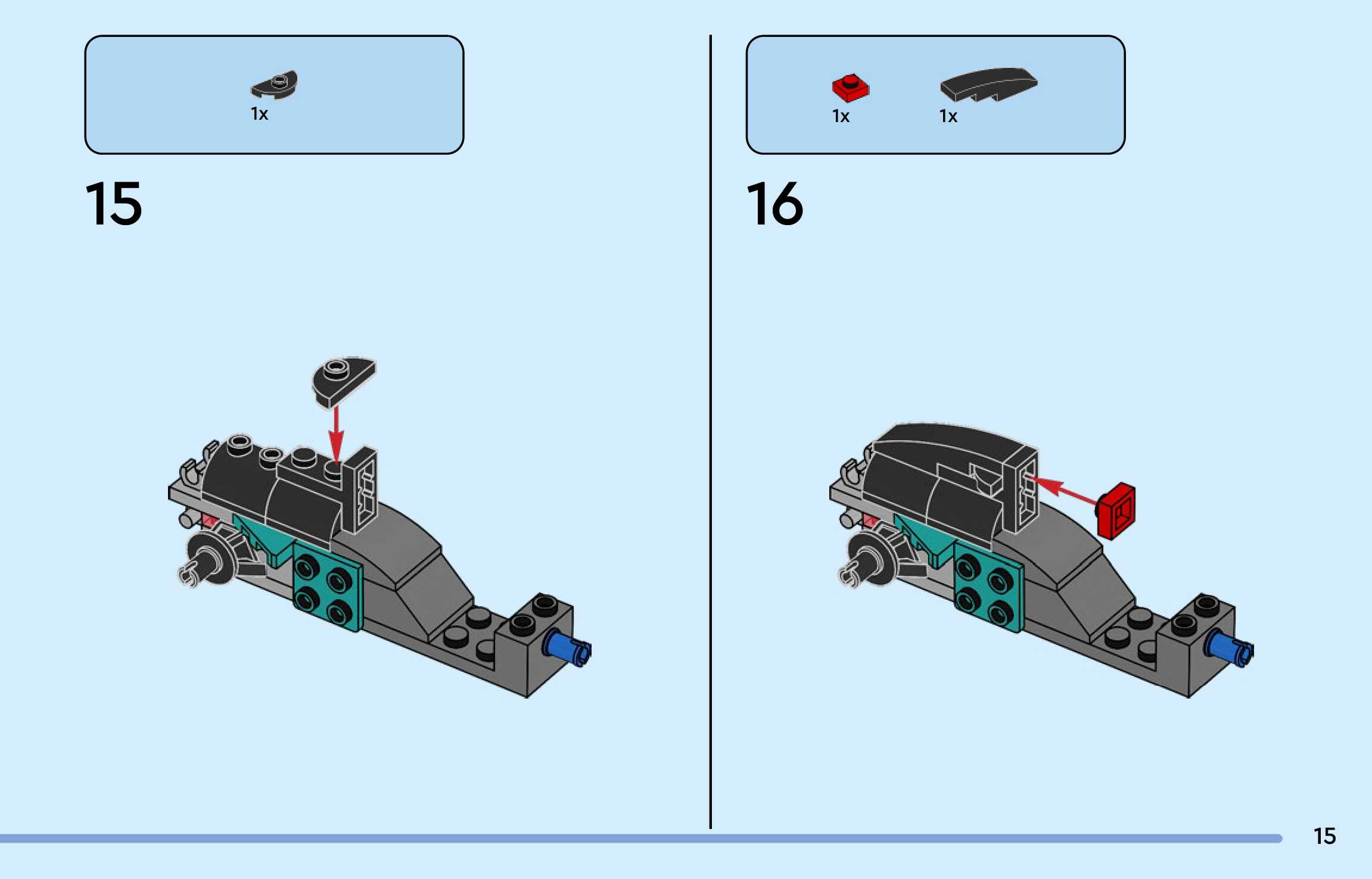 1x

15

1x 1x

16

15