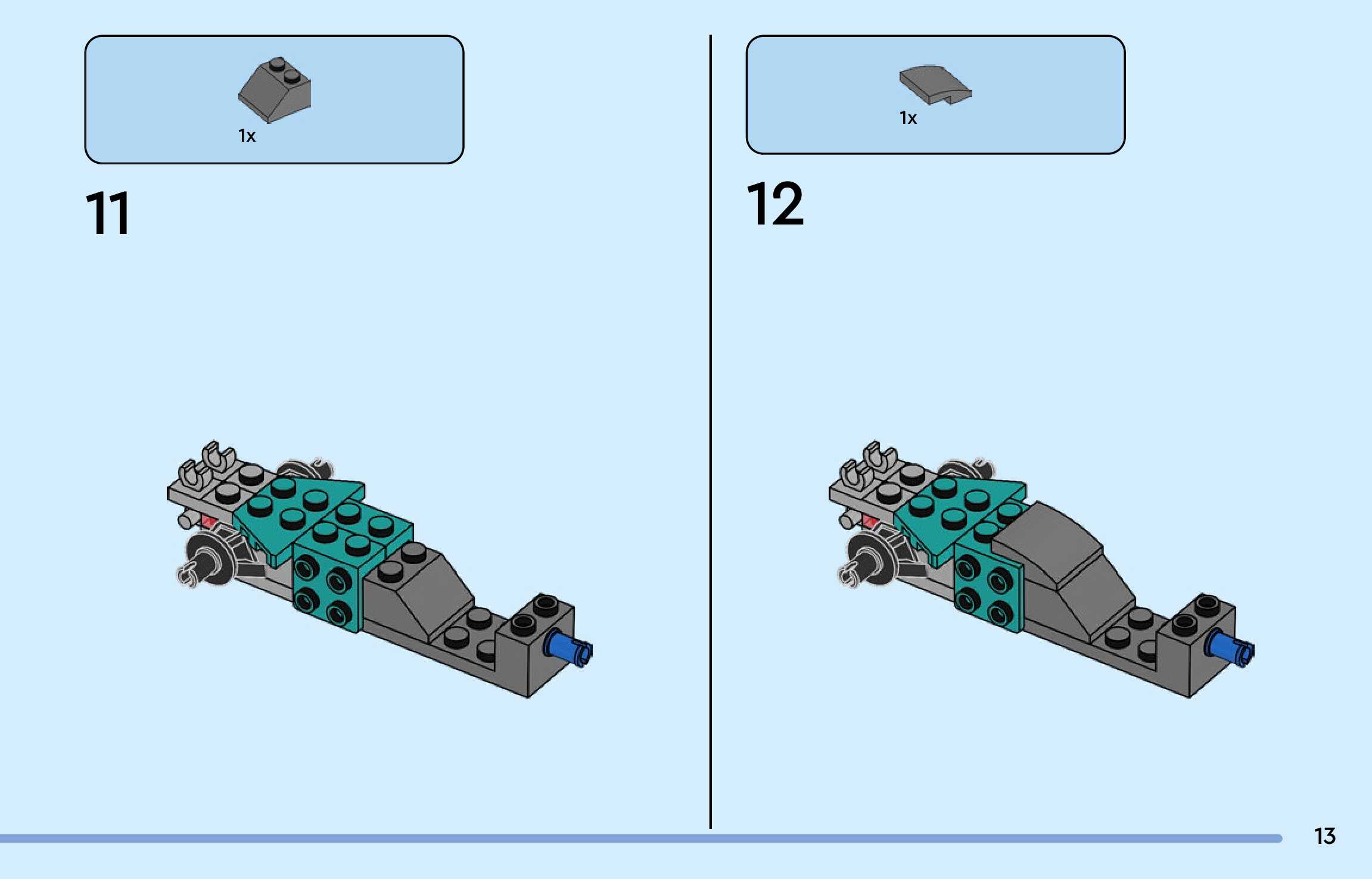 1x

11

1x

12

13