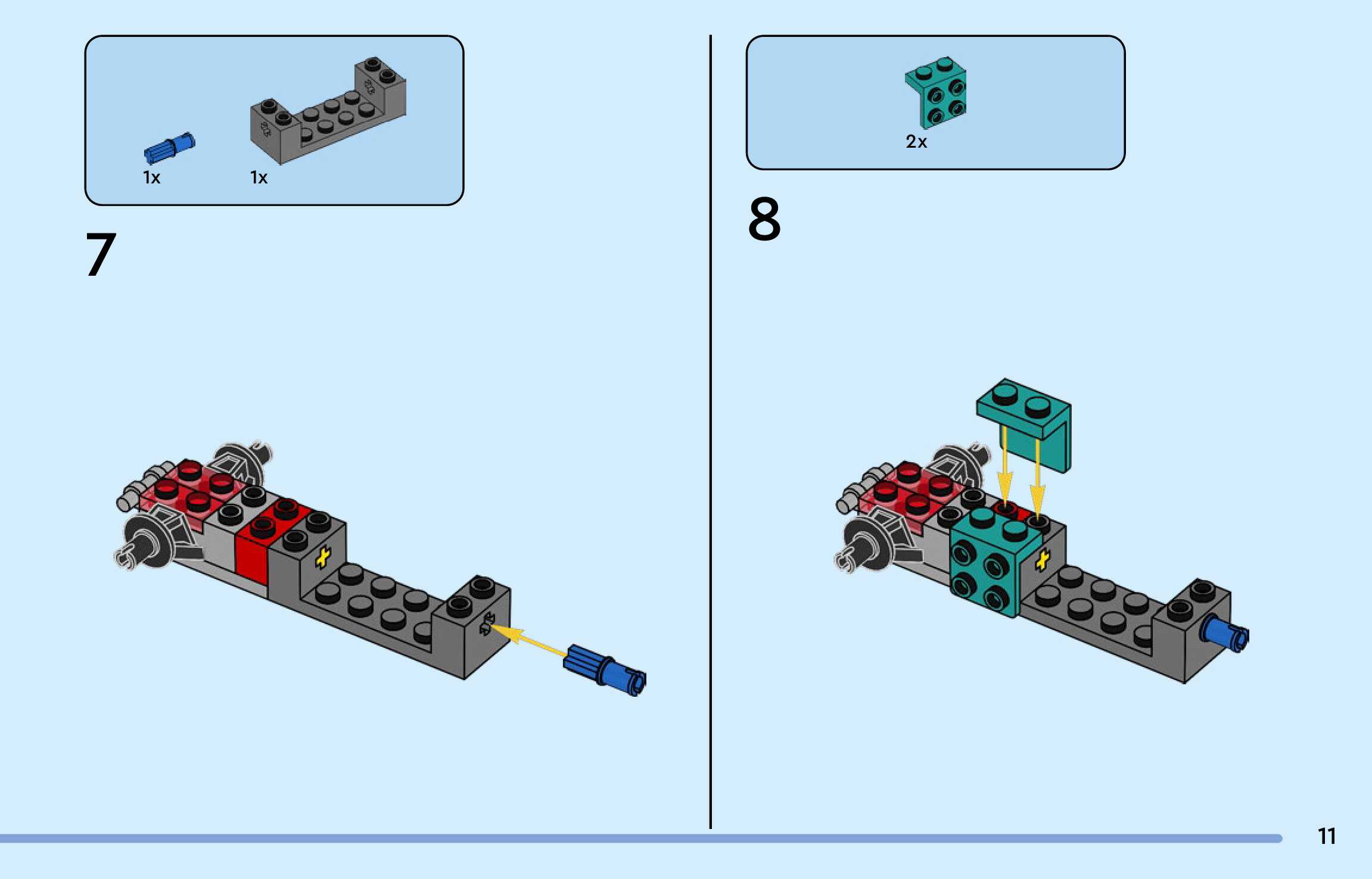 1x 1x

7

2x

8

11