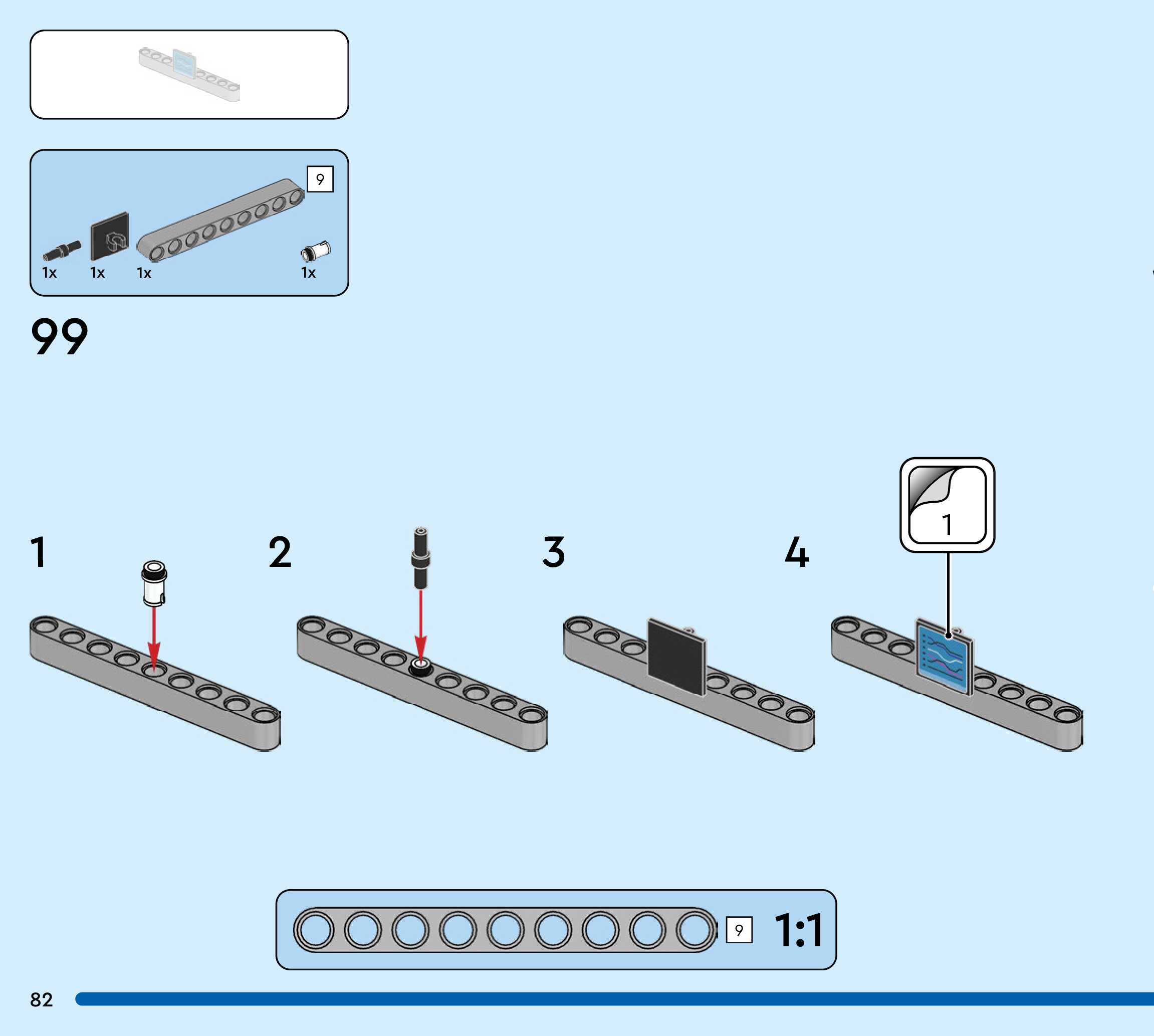 9

1x 1x 1x 1x

99

1

2

3

4

1

9 1:1

82