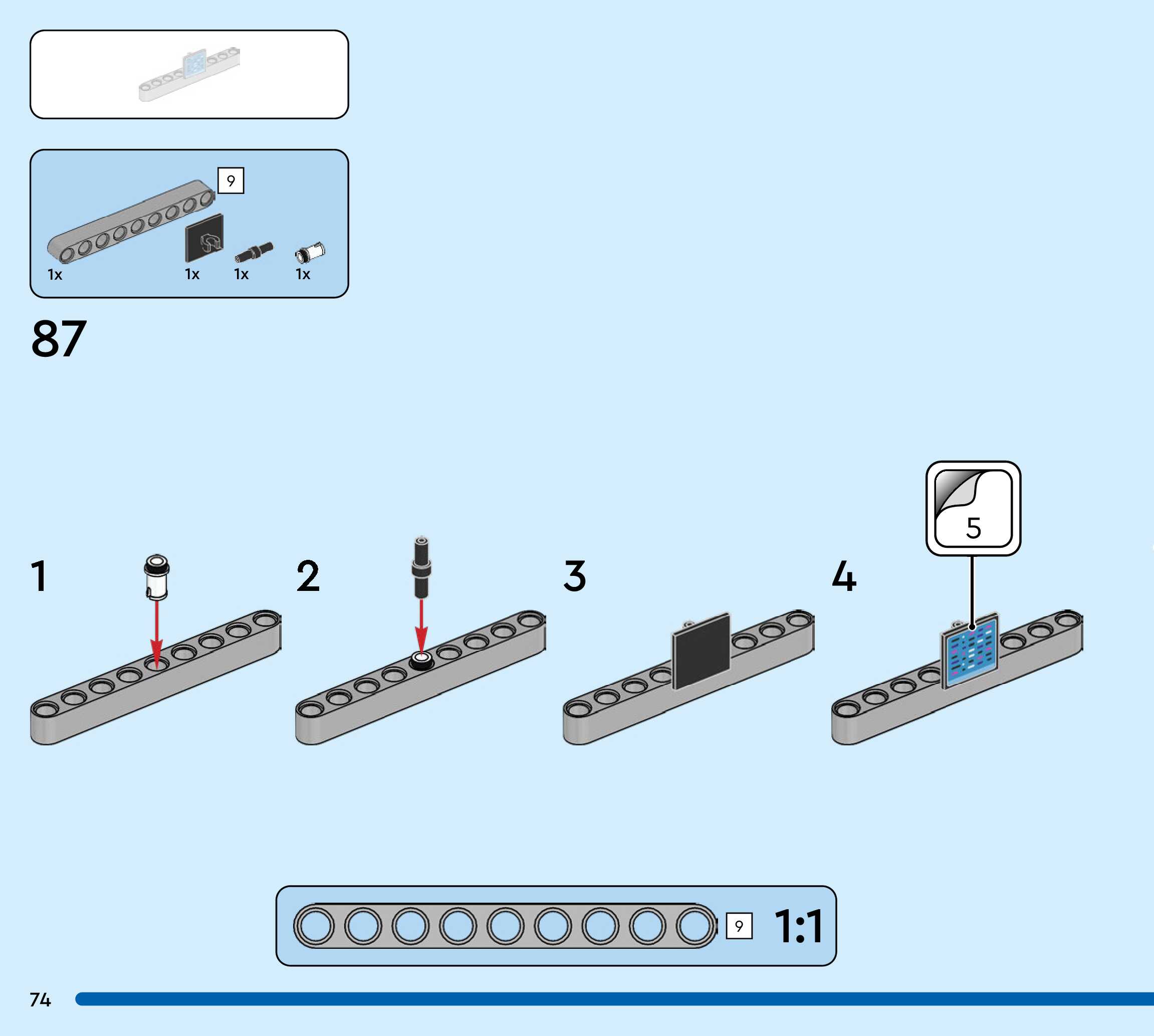 9

1x 1x 1x 1x

87

1

2

3

4

5

9 1:1

74