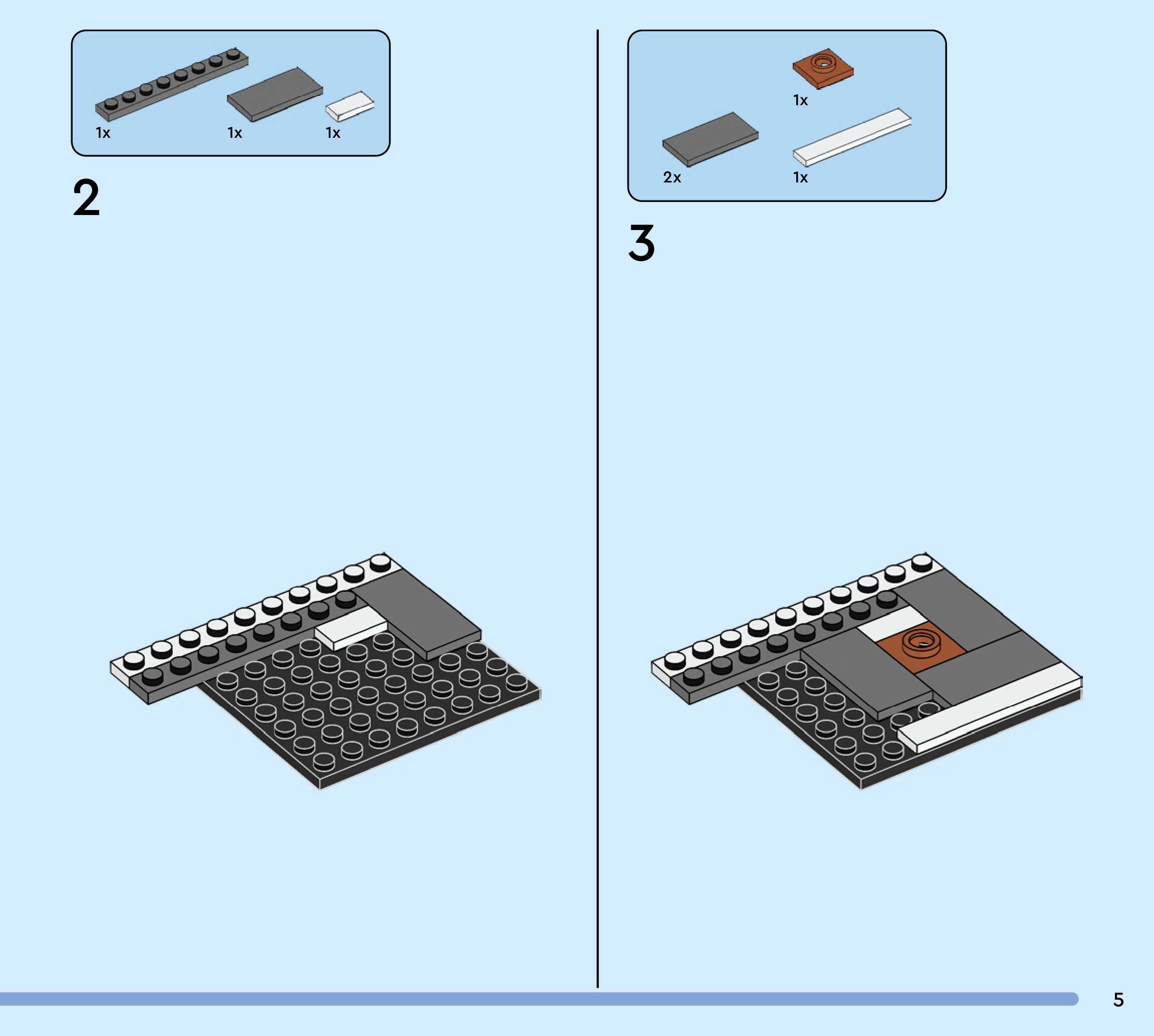 1x 1x 1x

2

1x

2x 1x

3

5