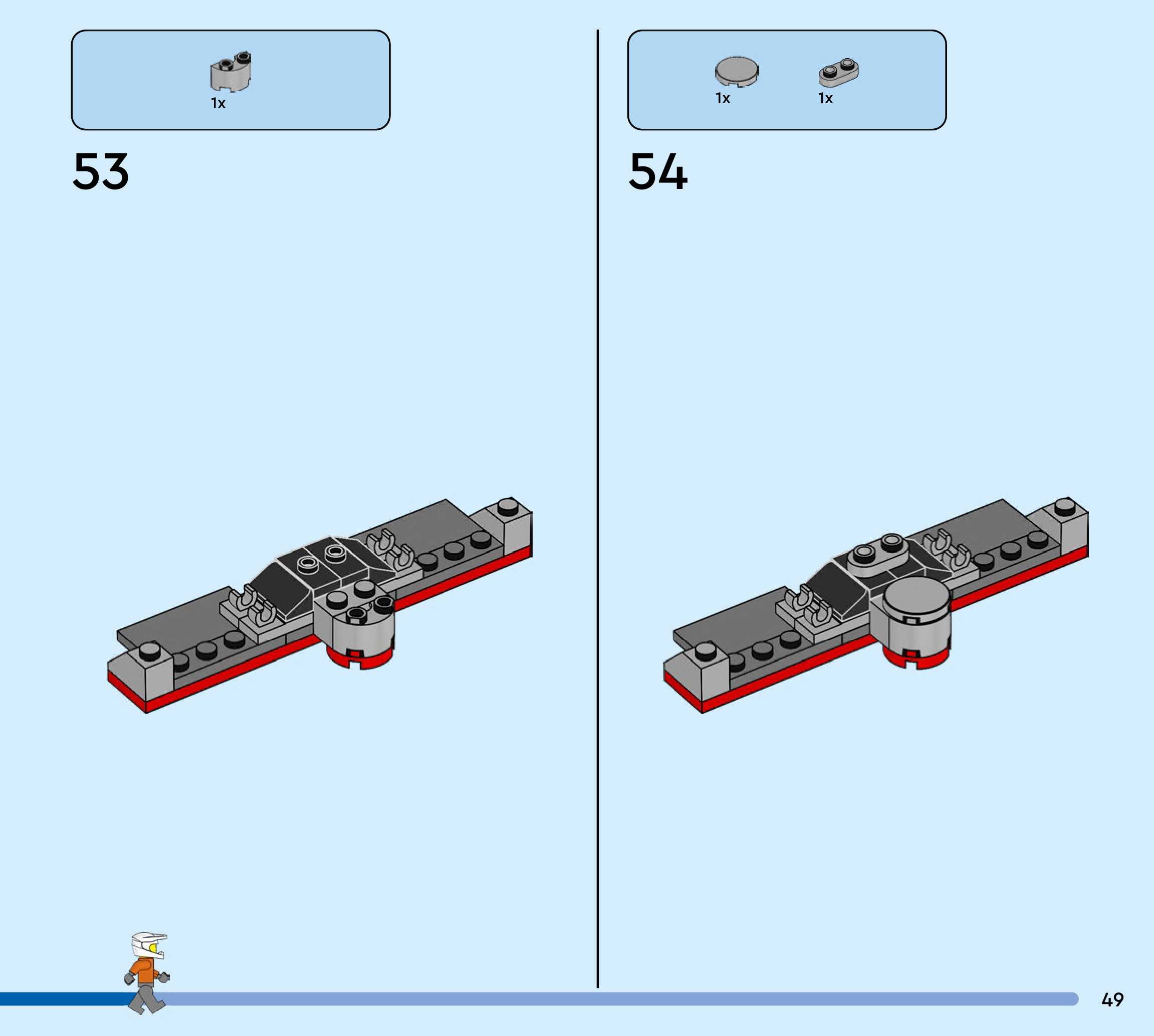 1x

53

1x 1x

54

49