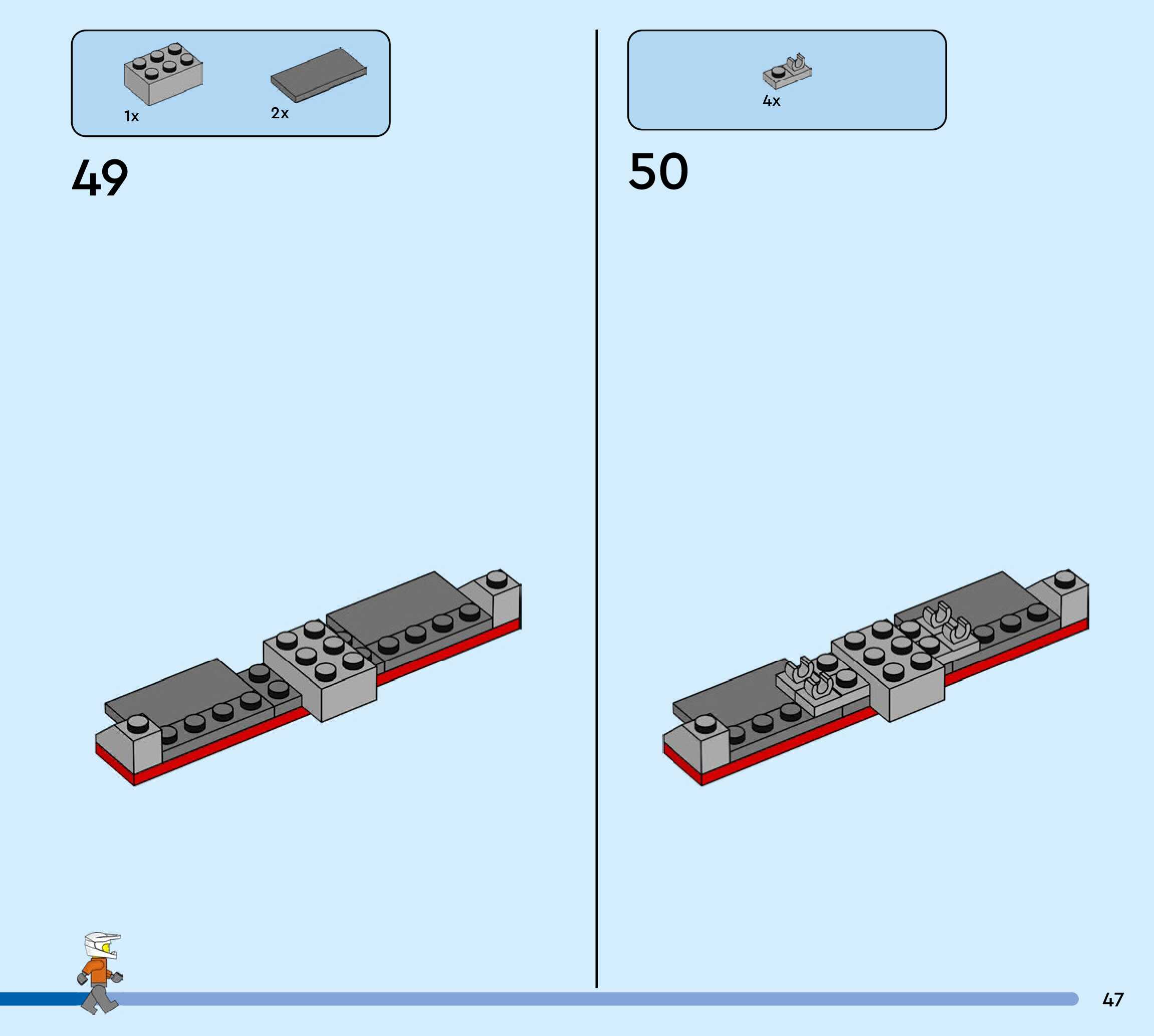 1x
2x

49

4x

50

47