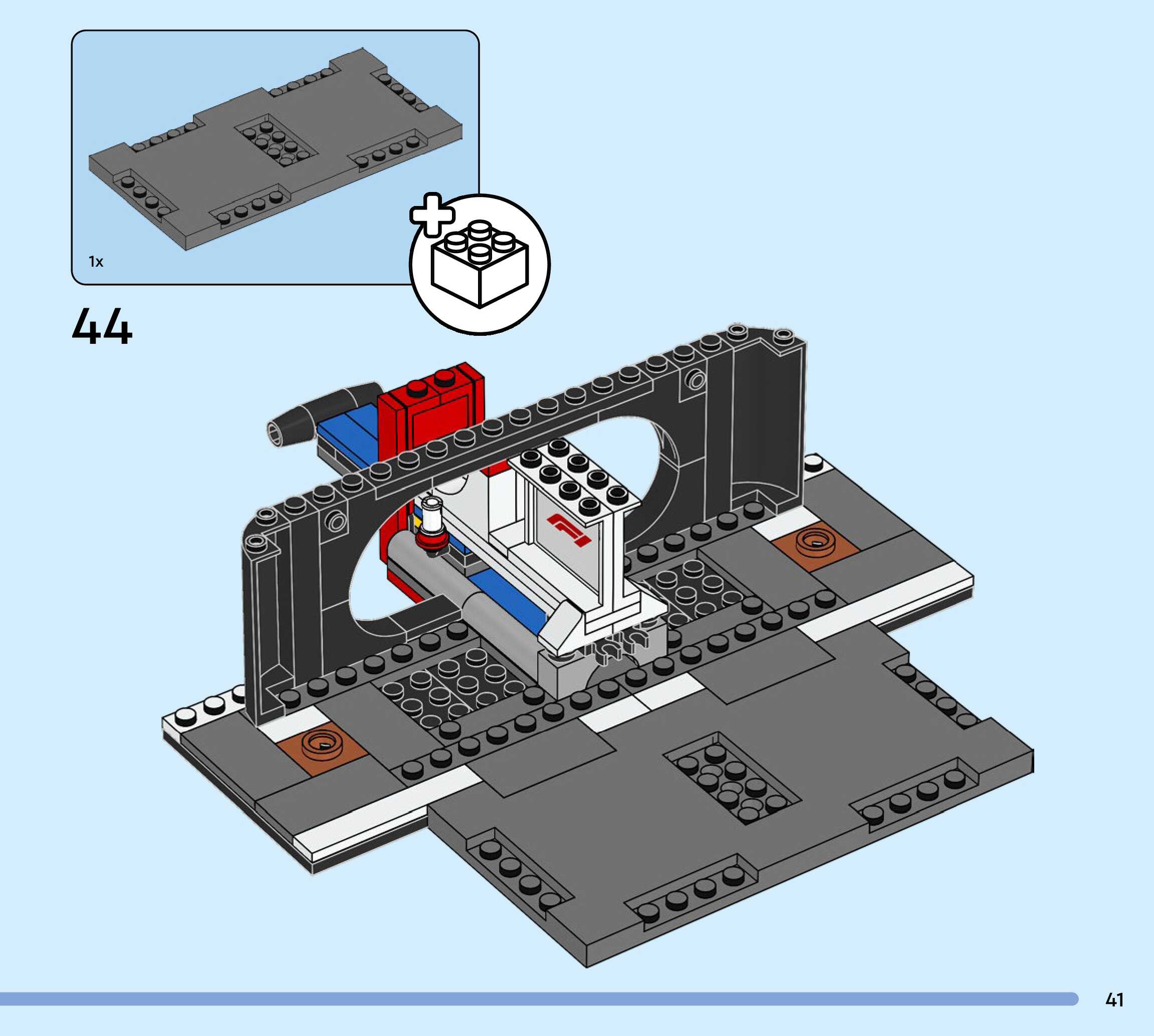 1x

44

41