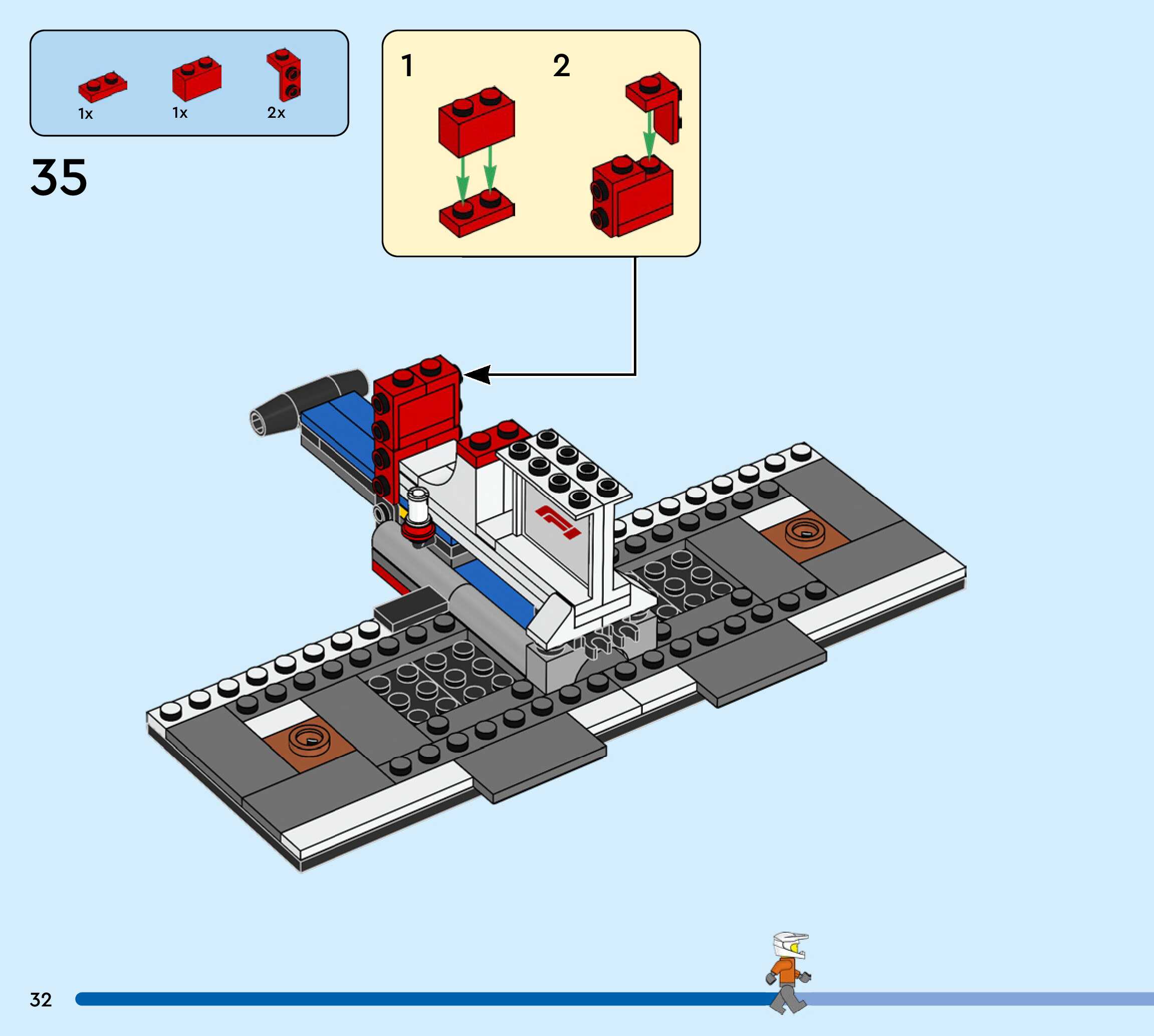 1x 1x 2x

35

1 2

32