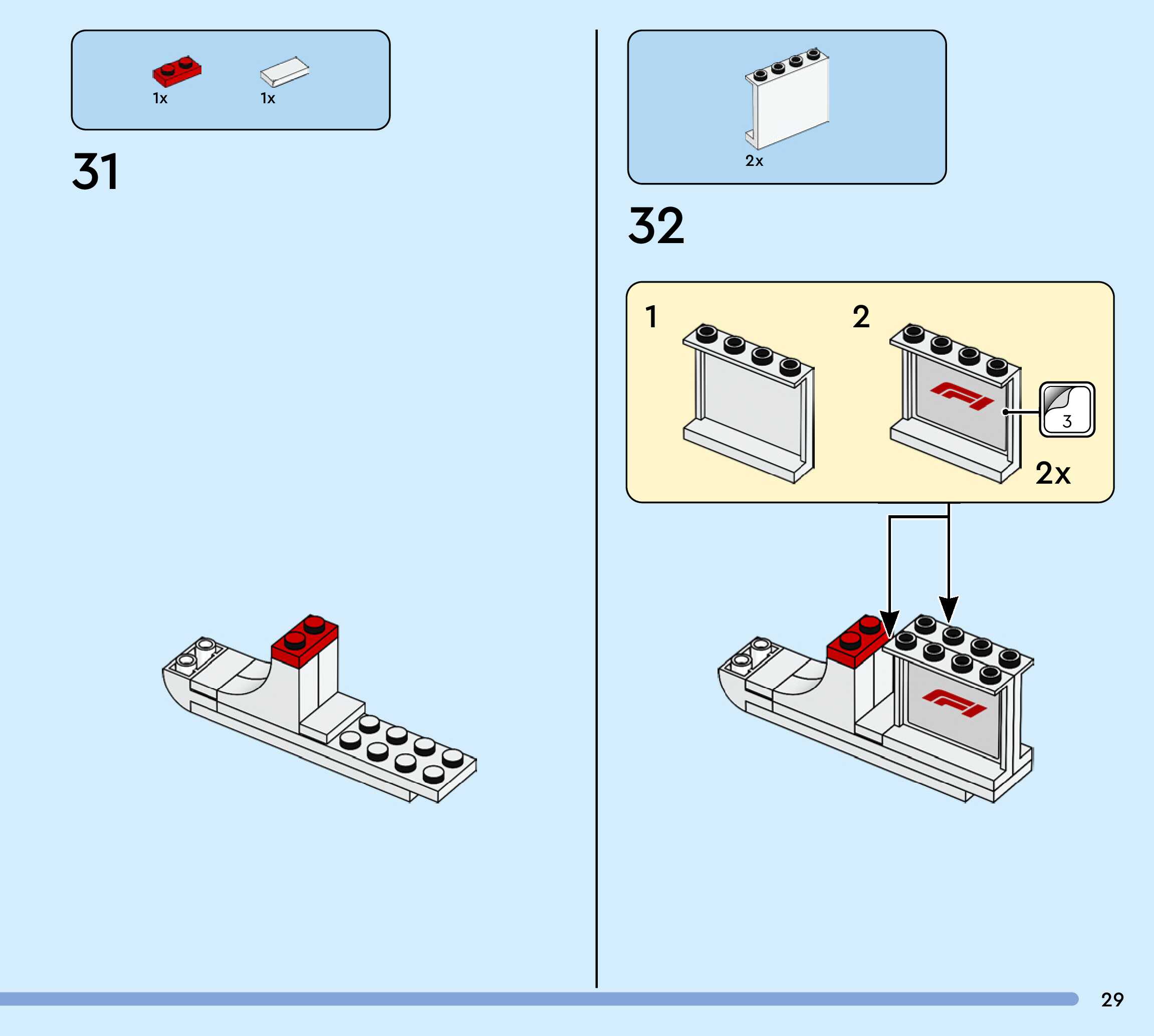 1x 1x

31

2x

32

1

2

3

2x

29