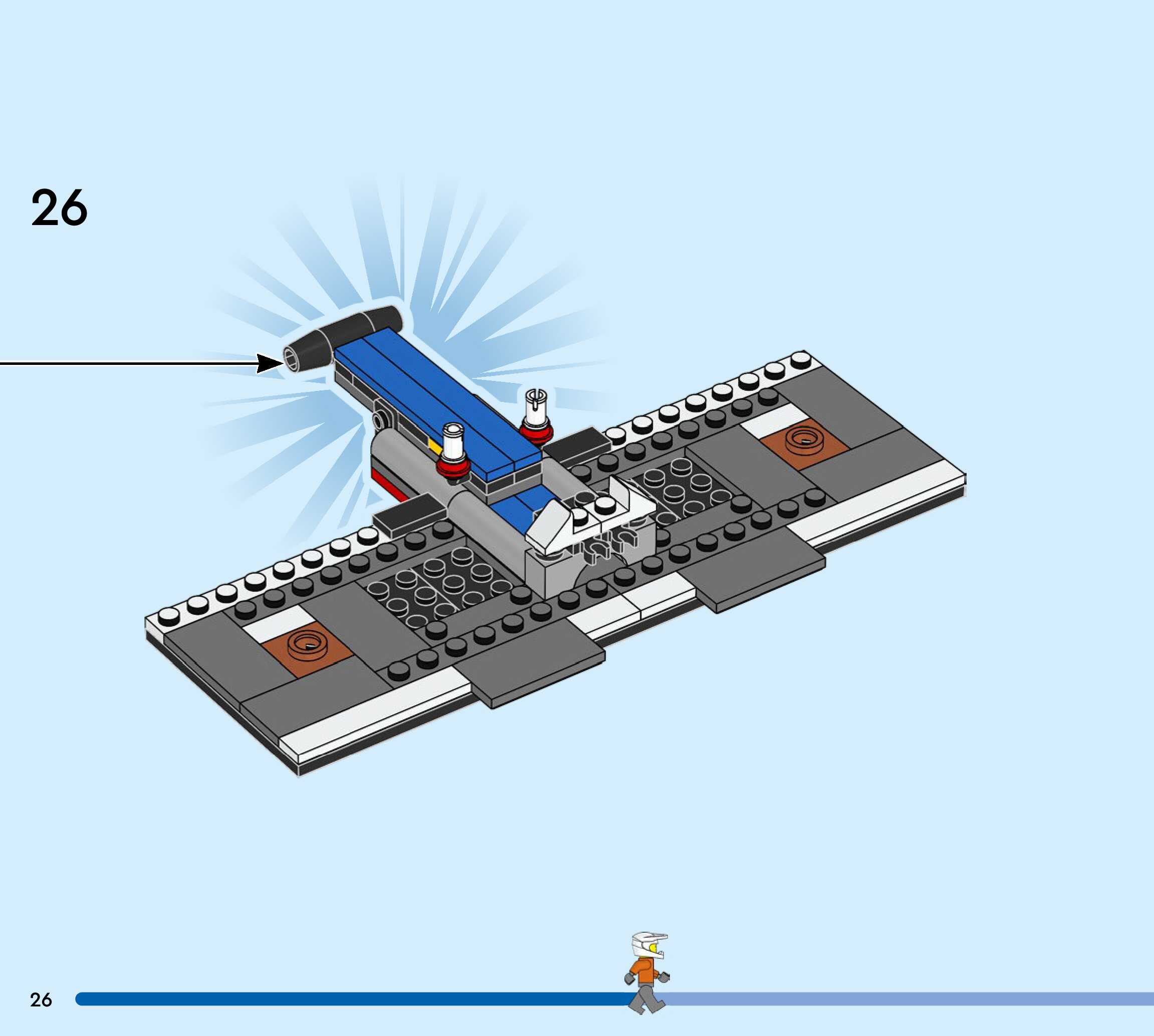 26

26