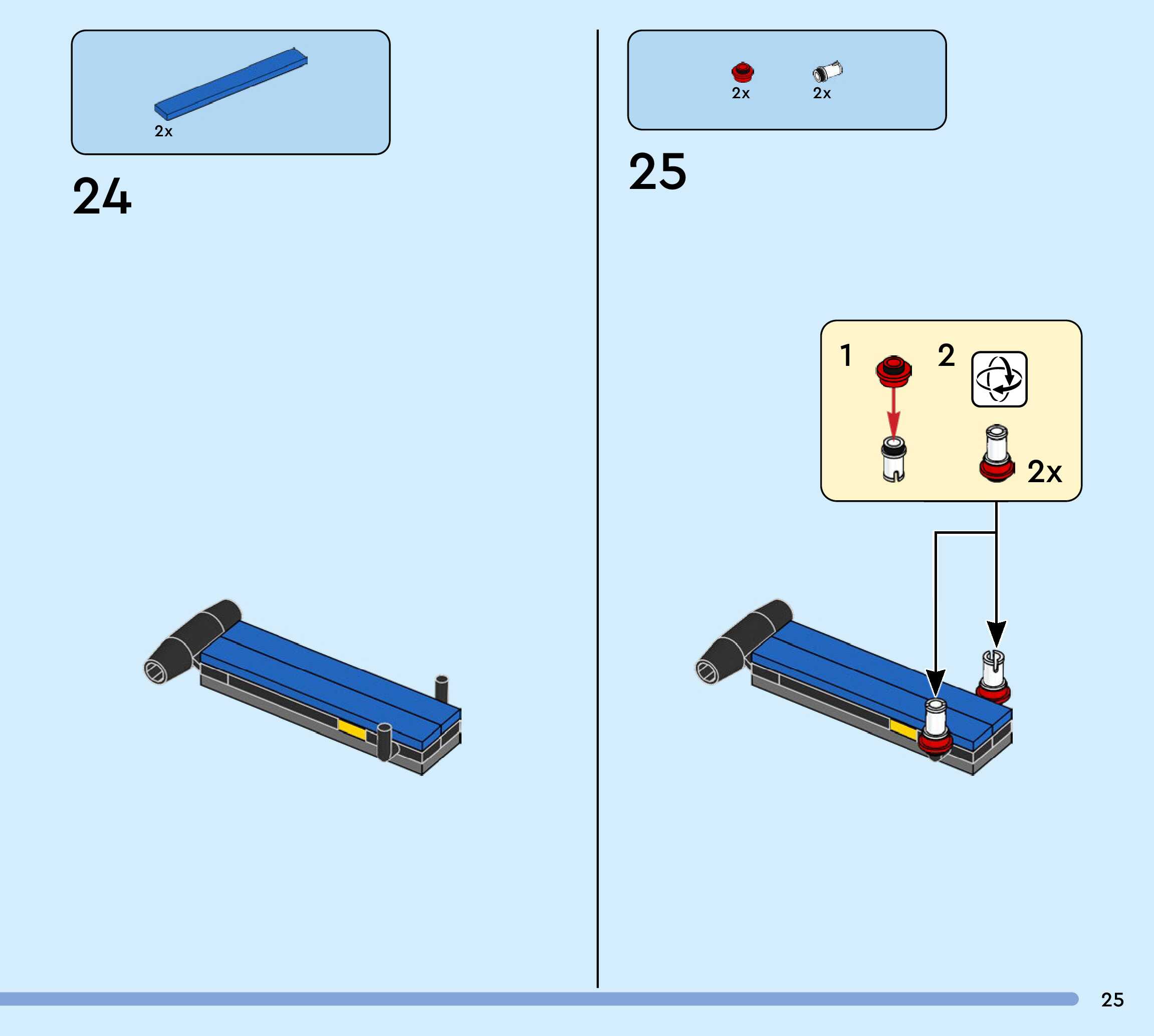 2x

24

2x 2x

25

1 2

2x

25