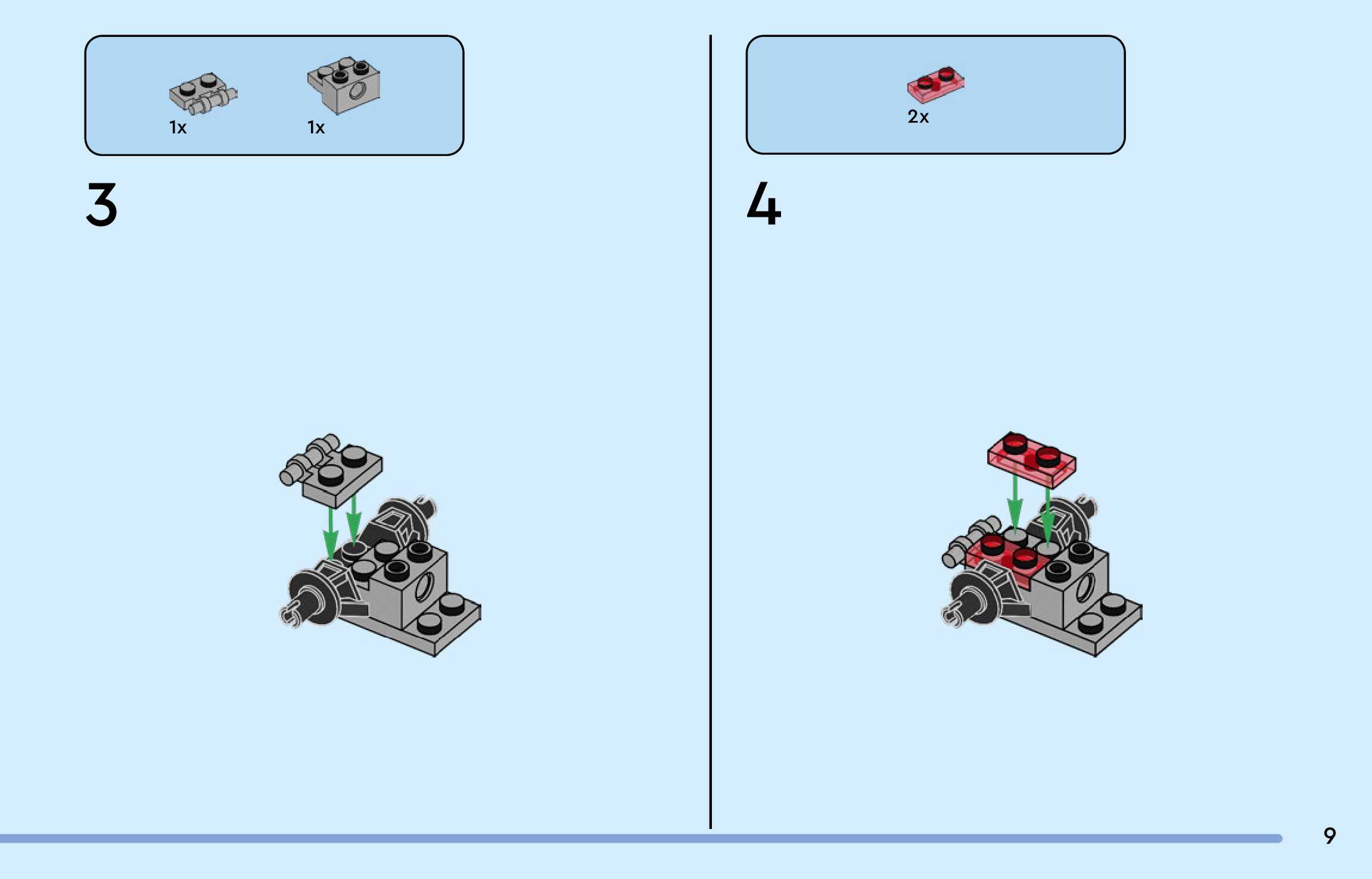 1x 1x

3

2x

4

9