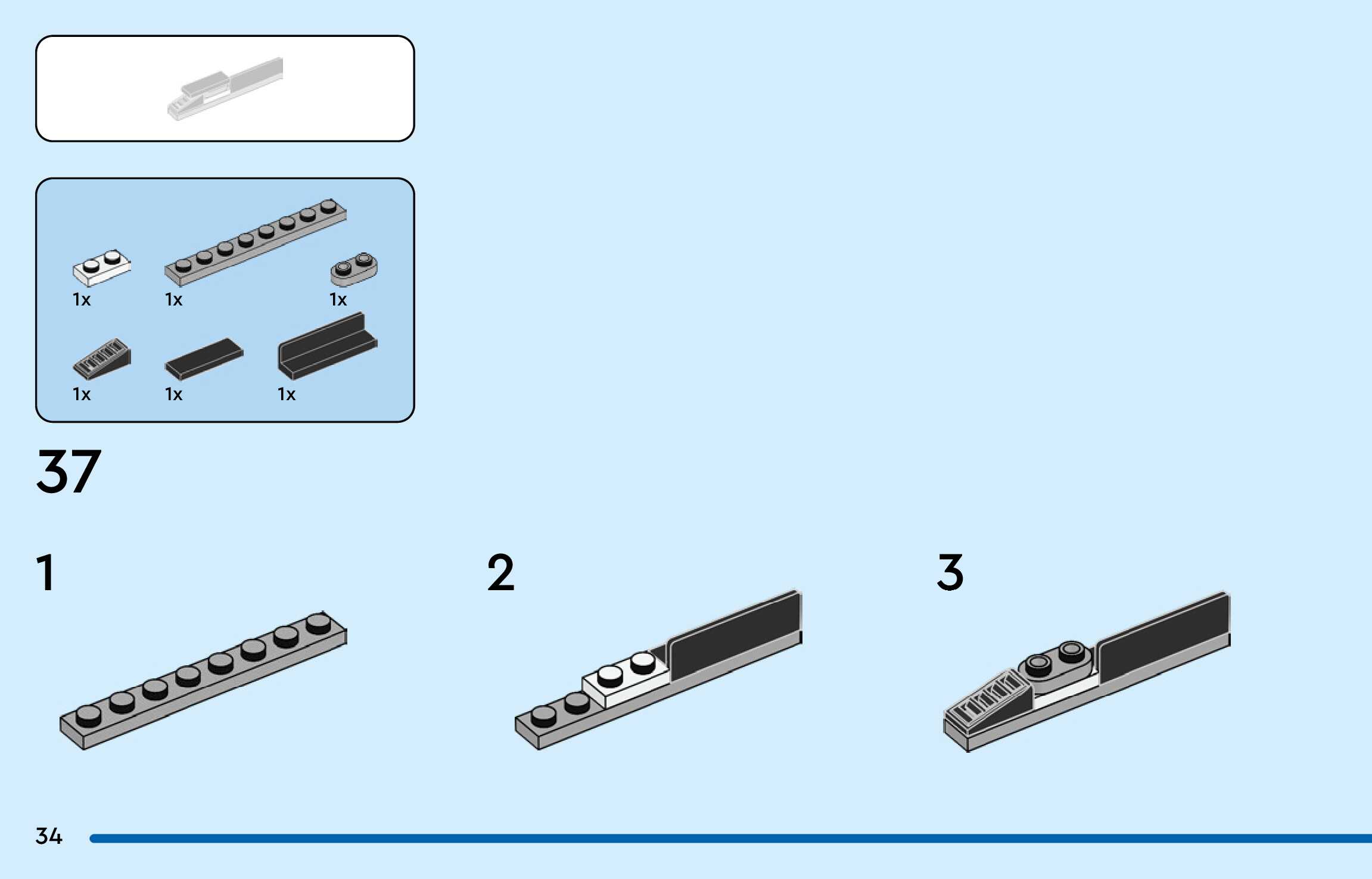 1x
1x
1x
1x
1x
1x

37

1

2

3

34