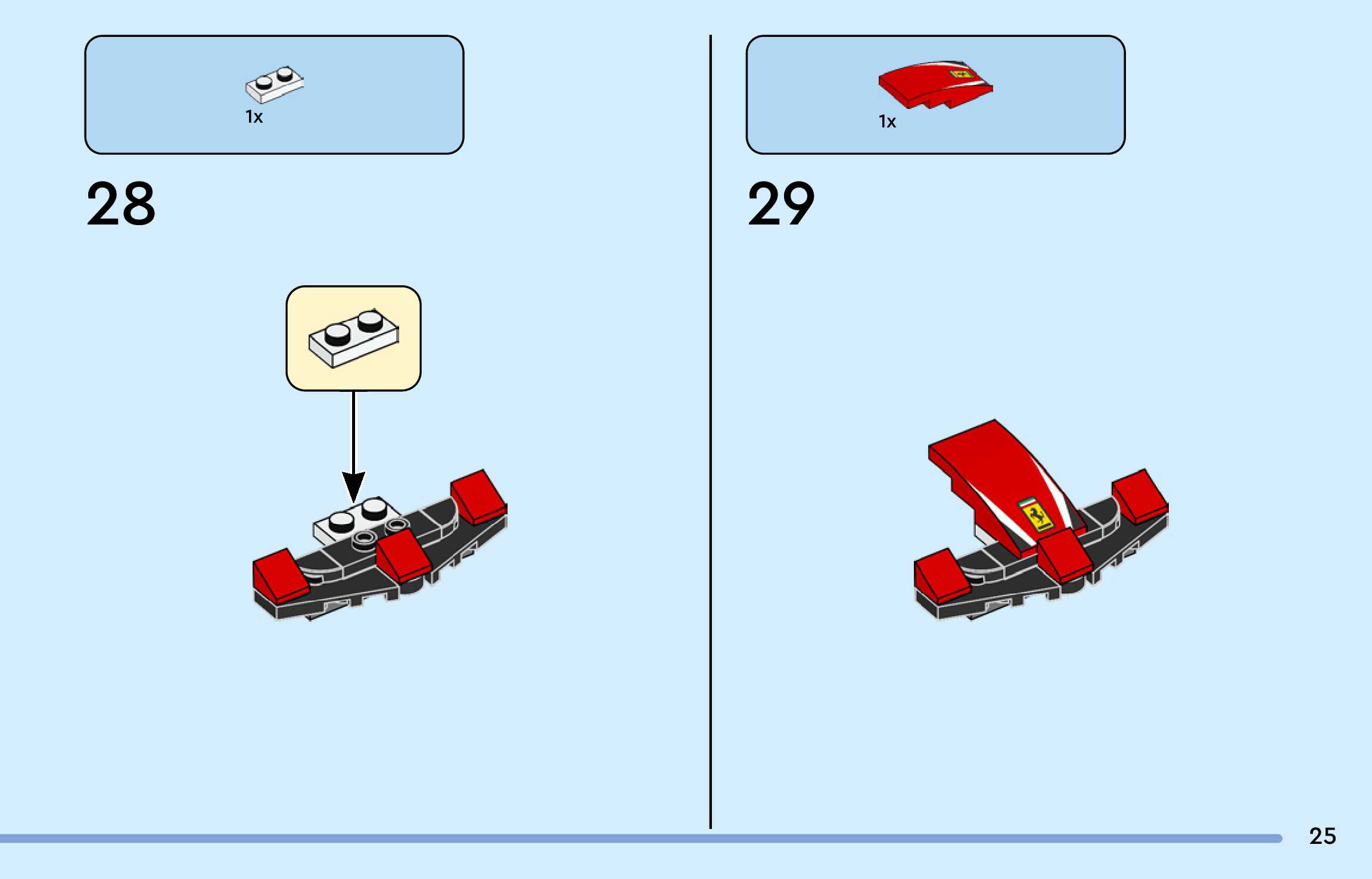 1x

28

1x

29

25