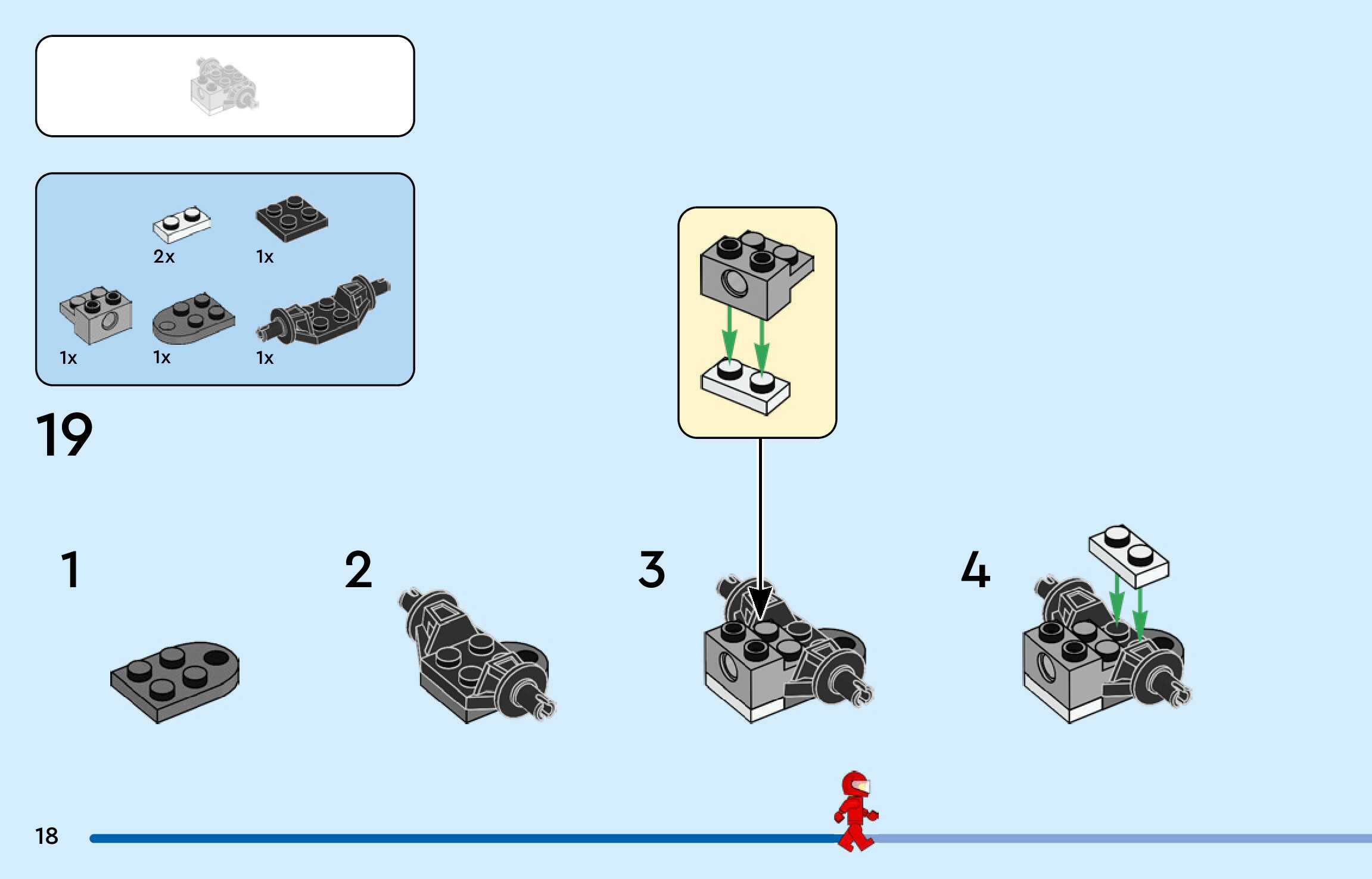 2x
1x
1x
1x
1x

19

1

2

3

4

18