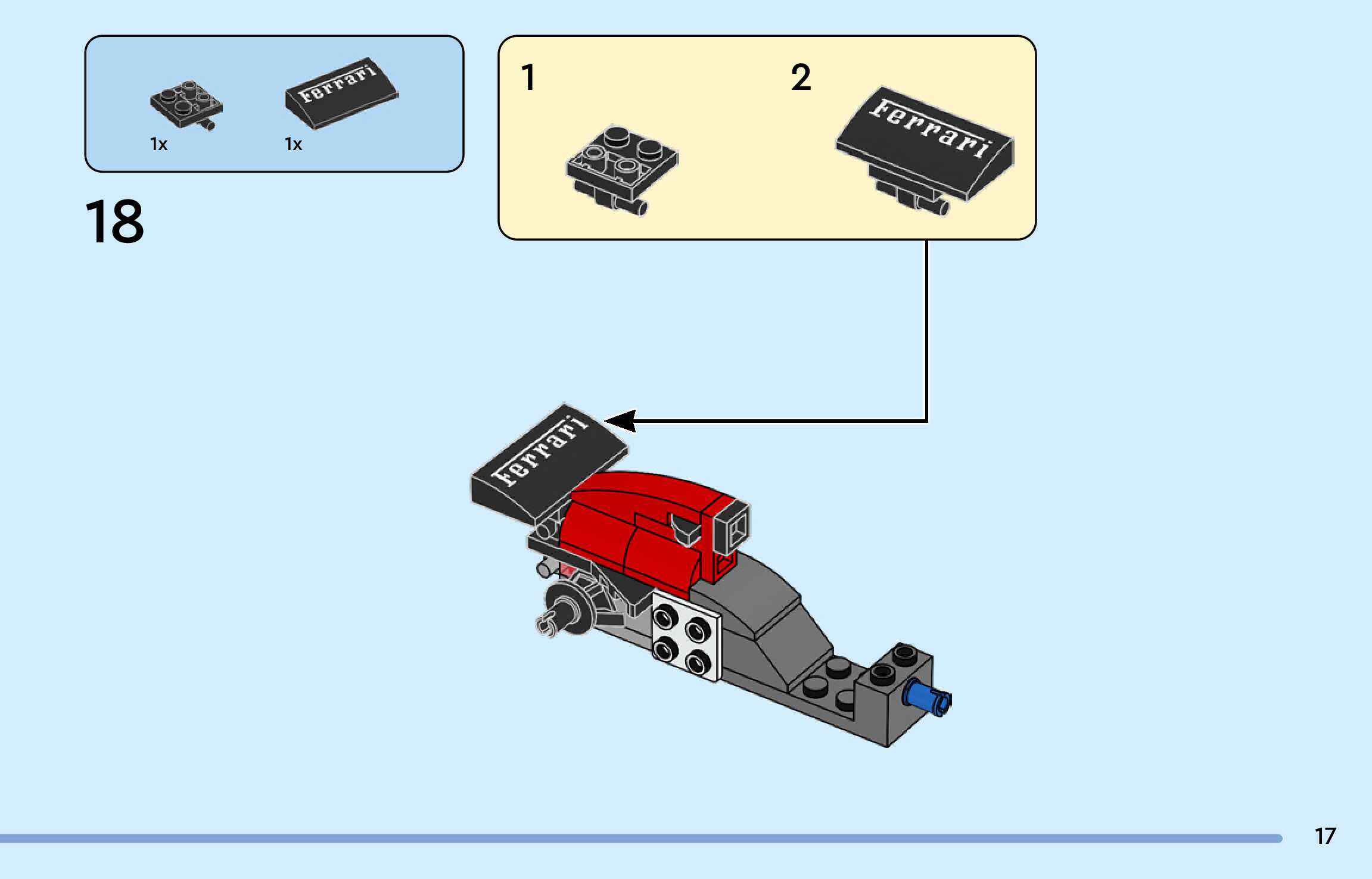 Ferrari

1x 1x

18

1

2

Ferrari

Ferrari

17