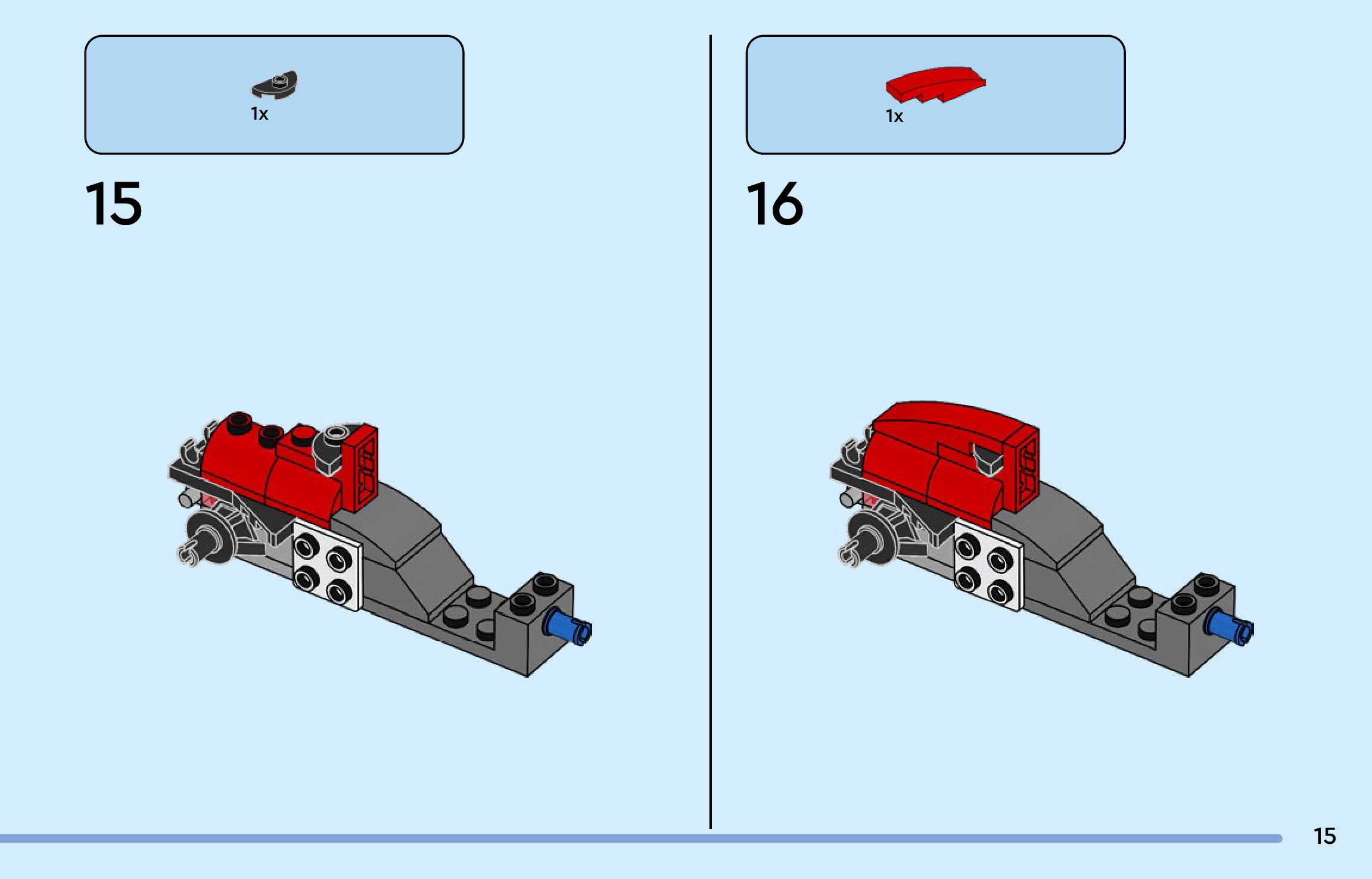 1x

15

1x

16

15