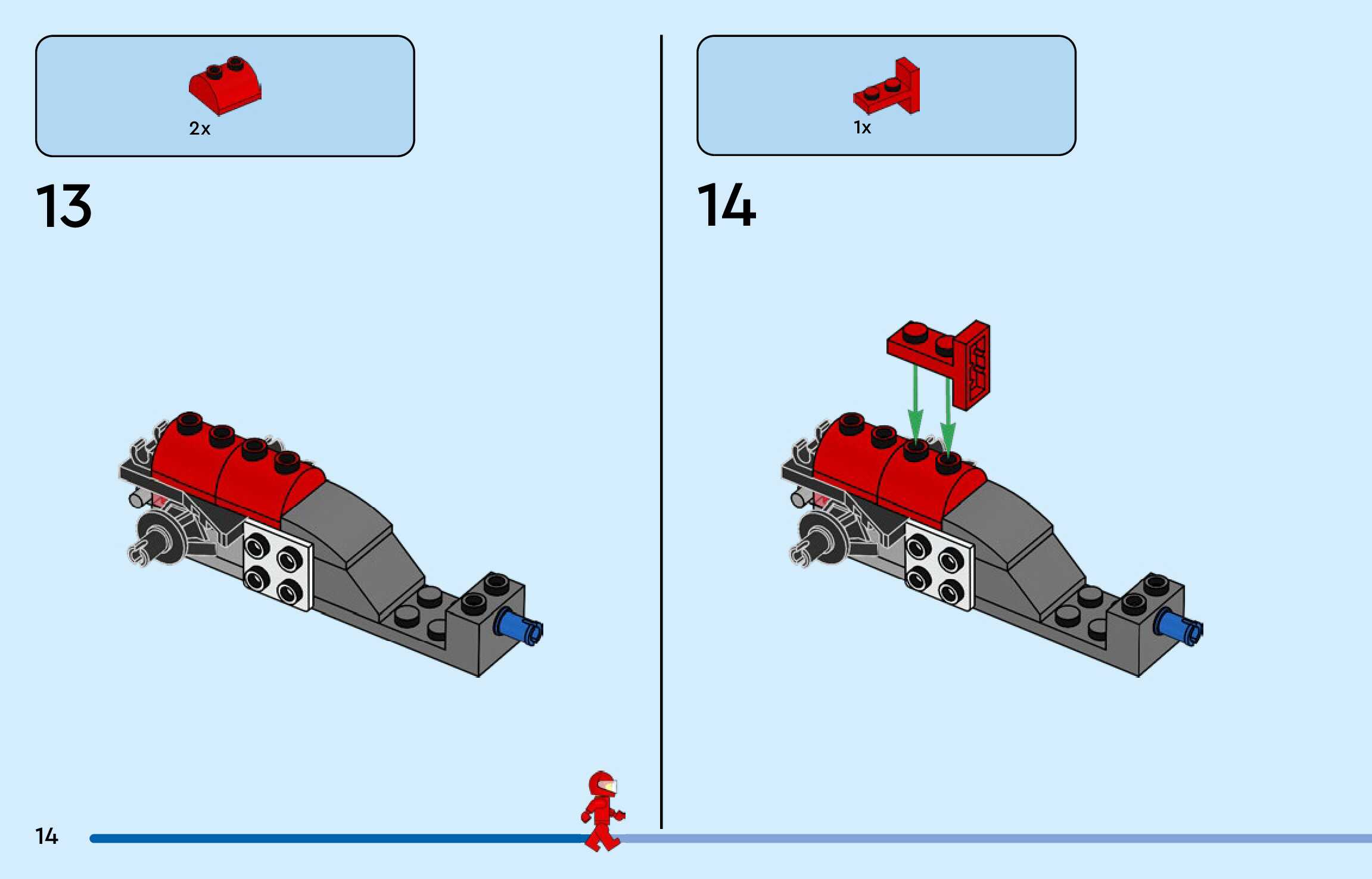 2x

13

1x

14

14