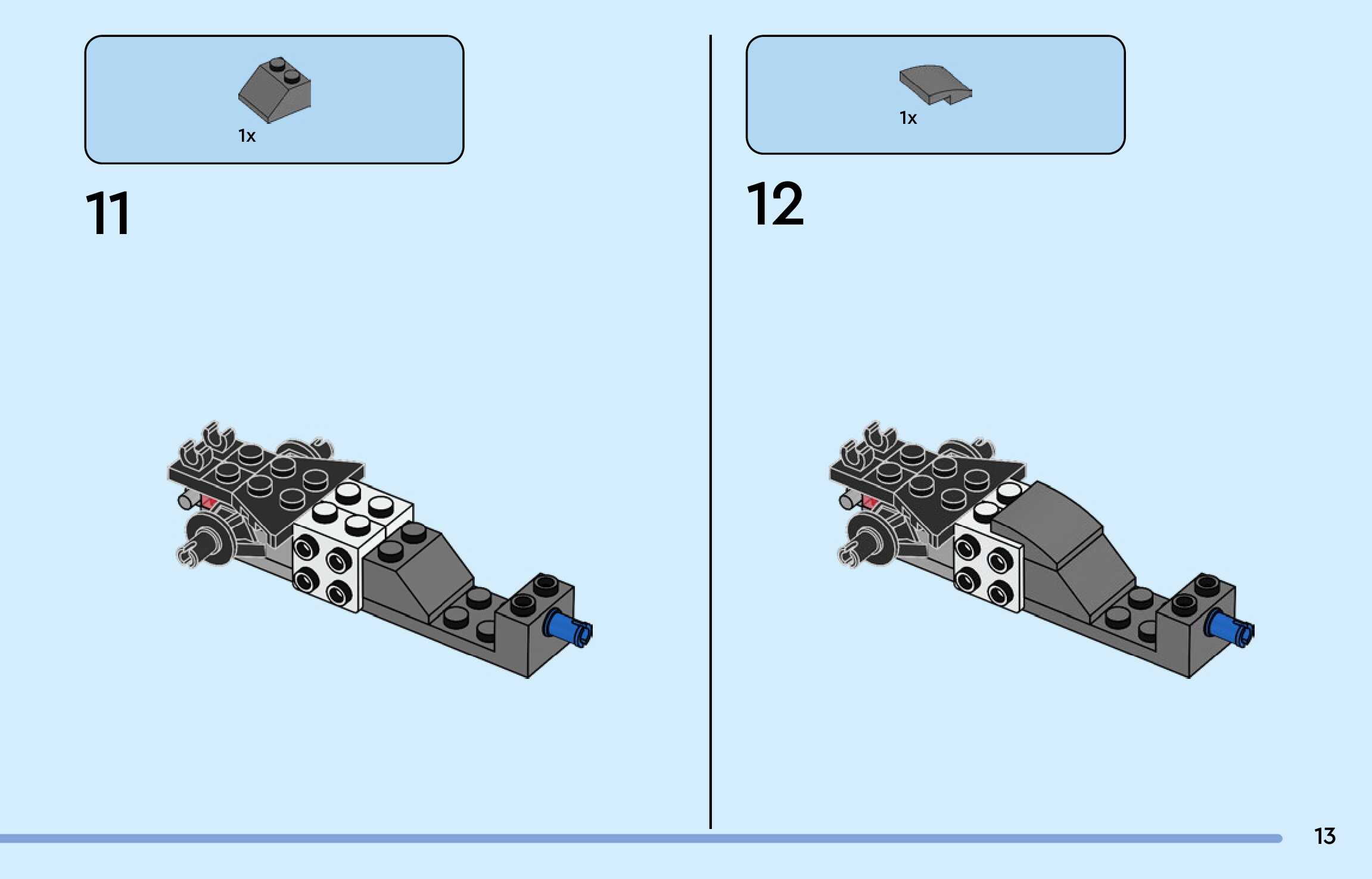 1x

11

1x

12

13