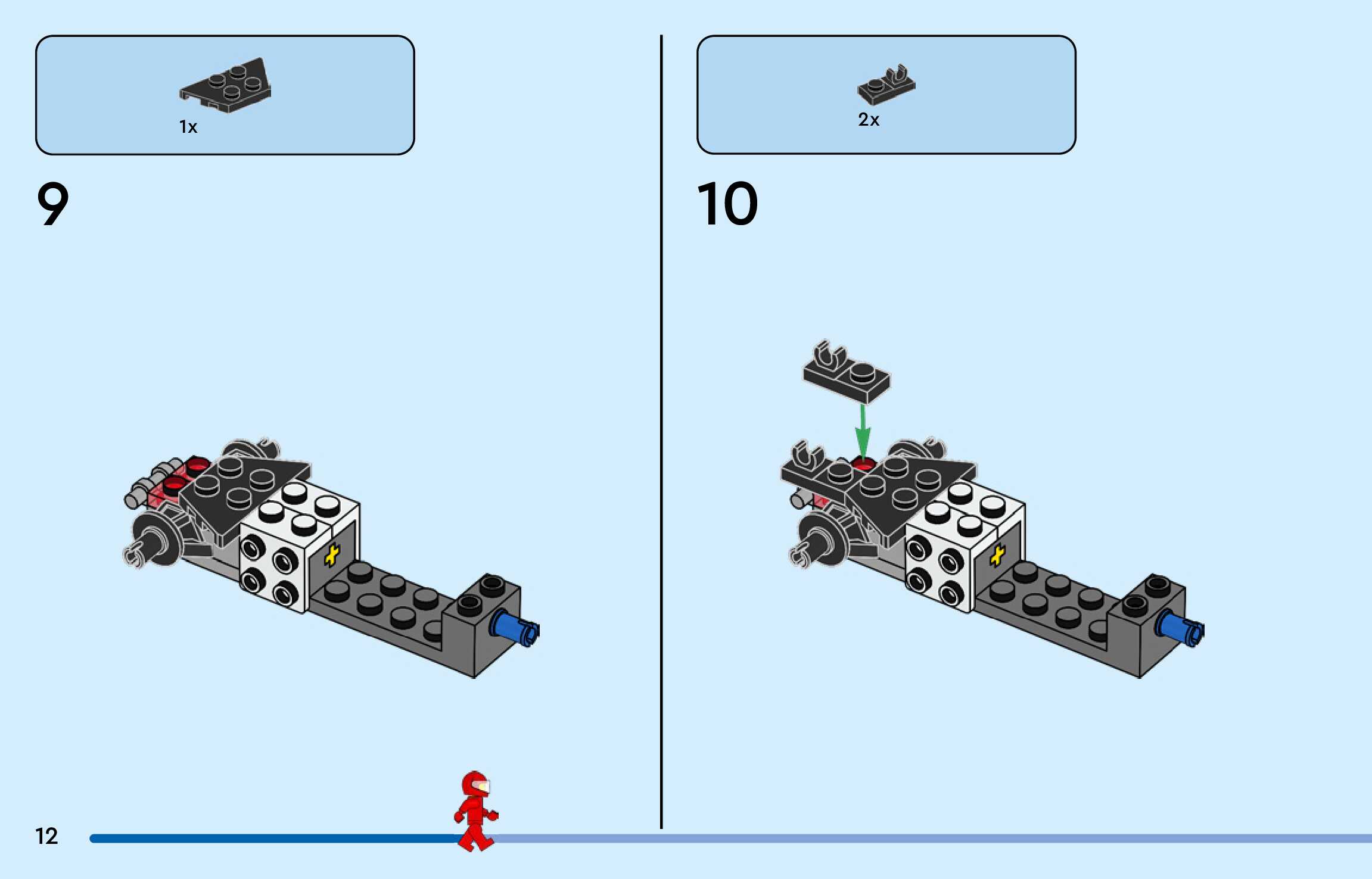 1x

9

2x

10

12