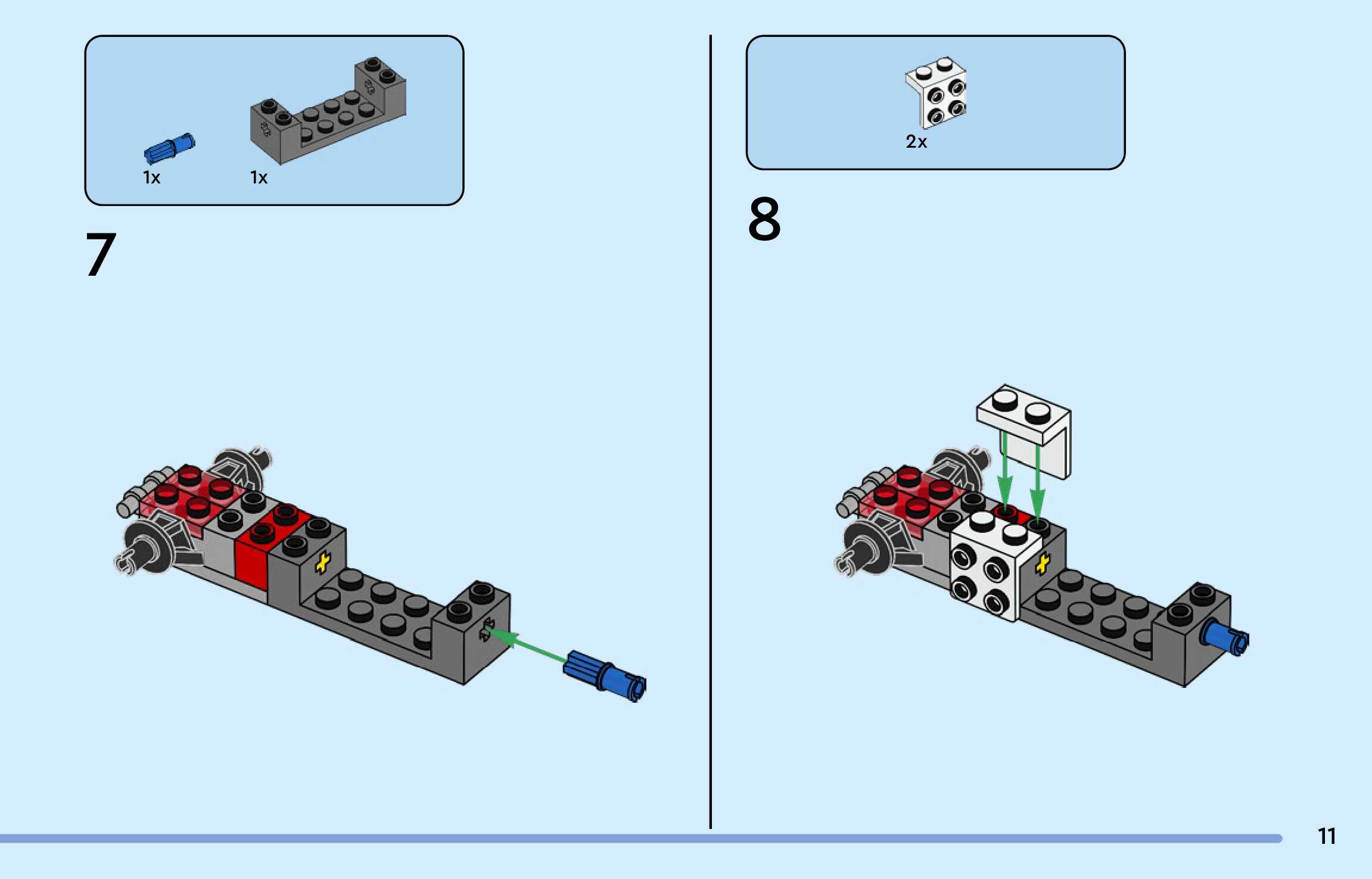 1x 1x

7

2x

8

11