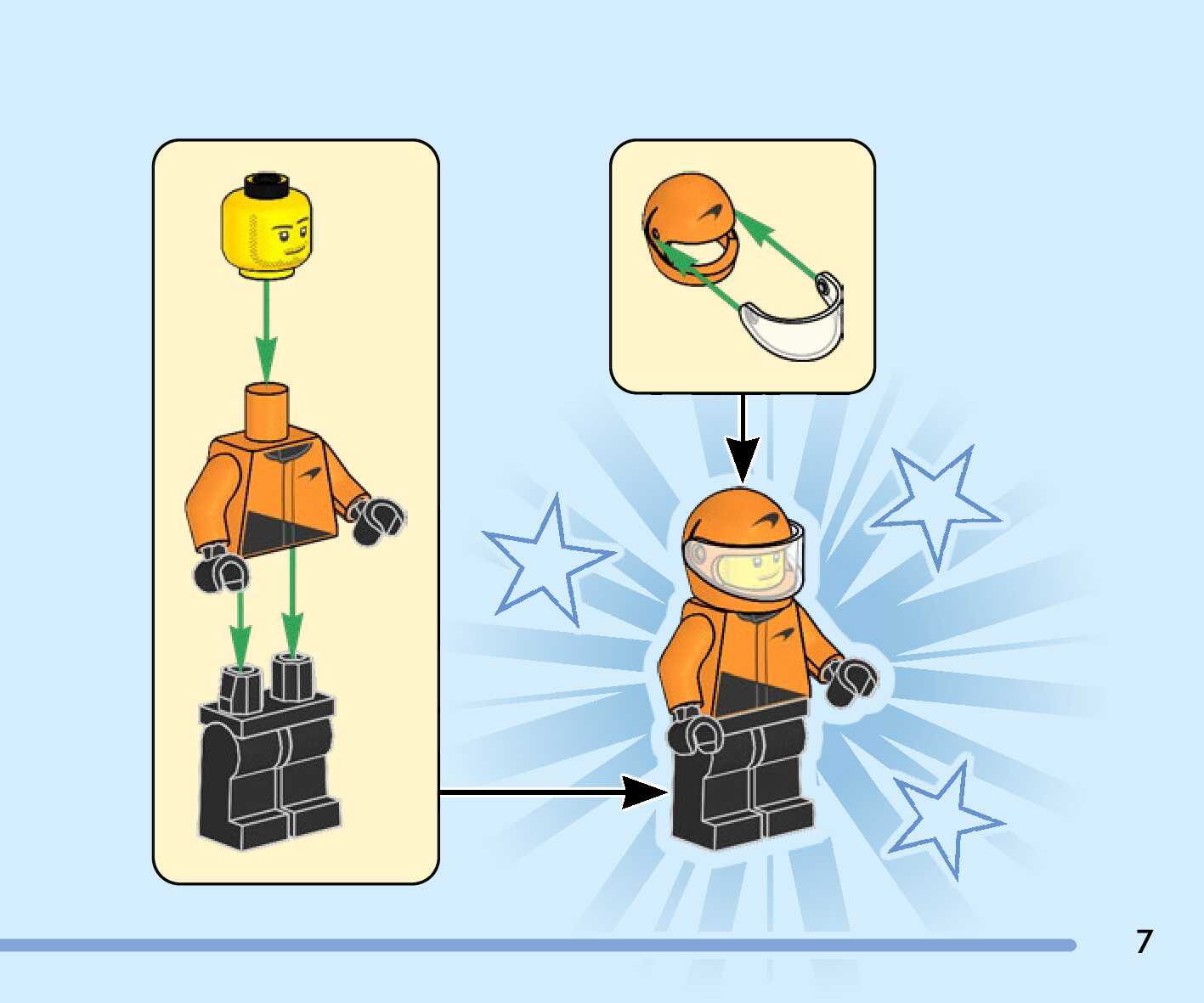 7