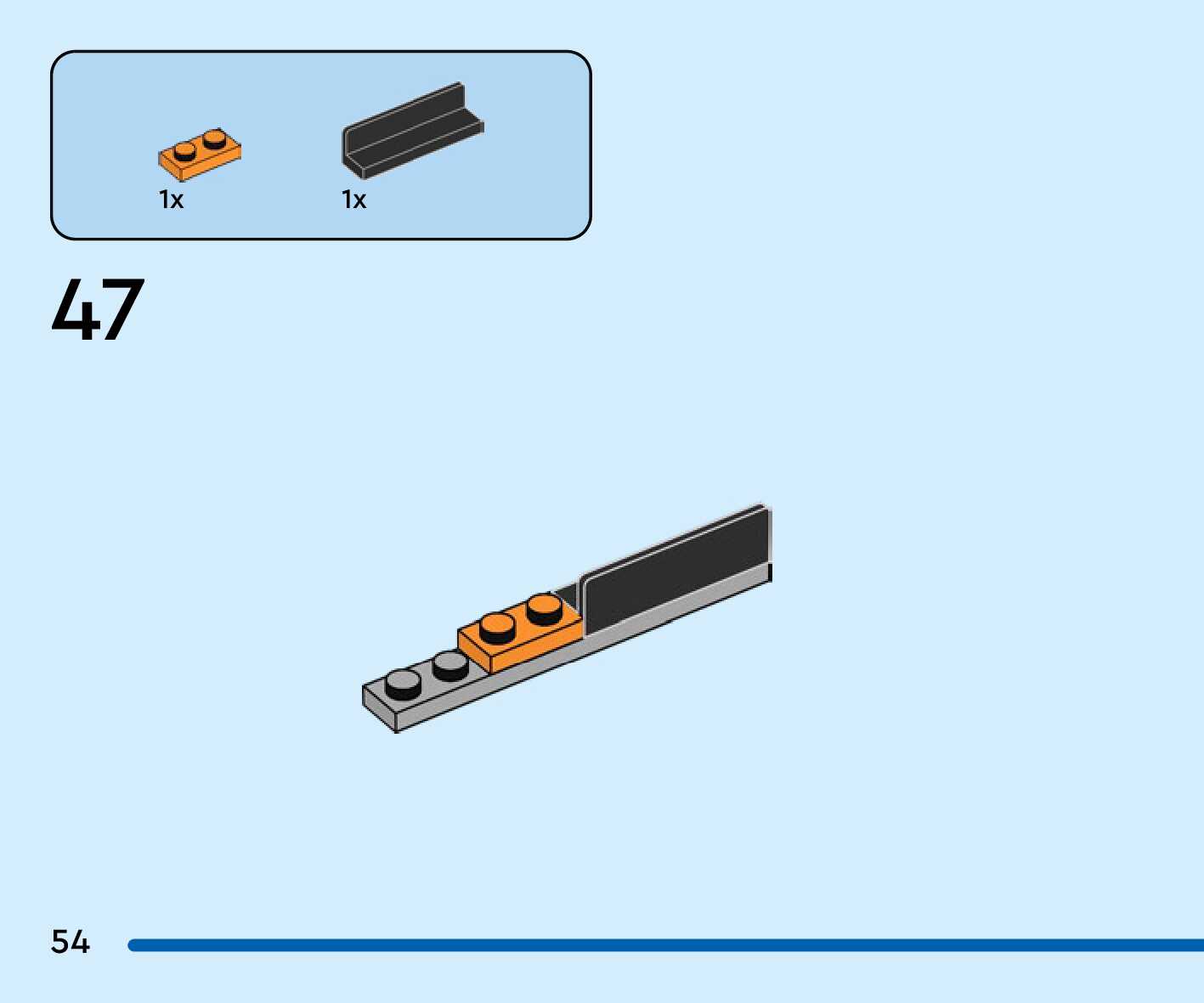 1x
1x

47

54