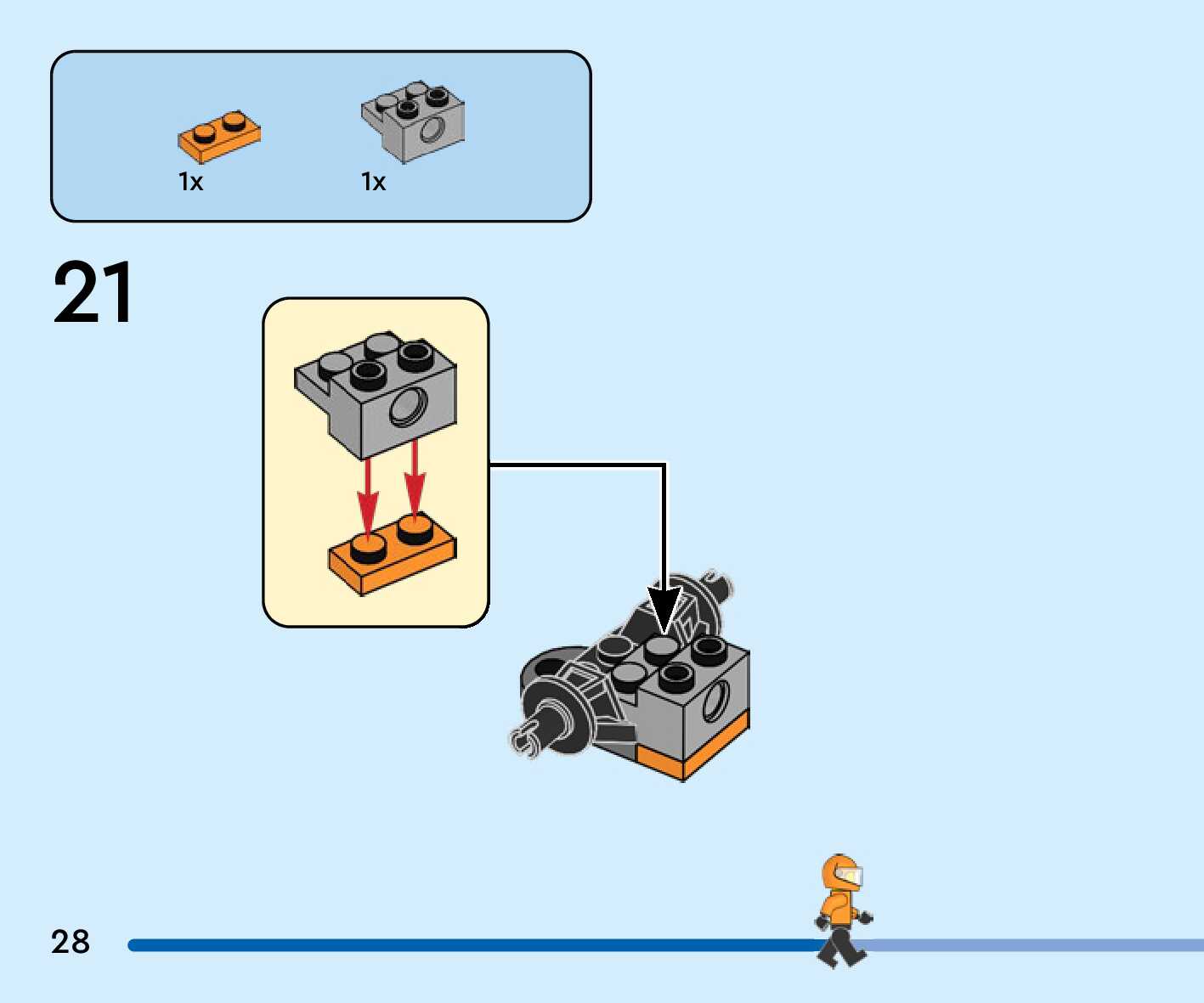 1x

1x

21

28