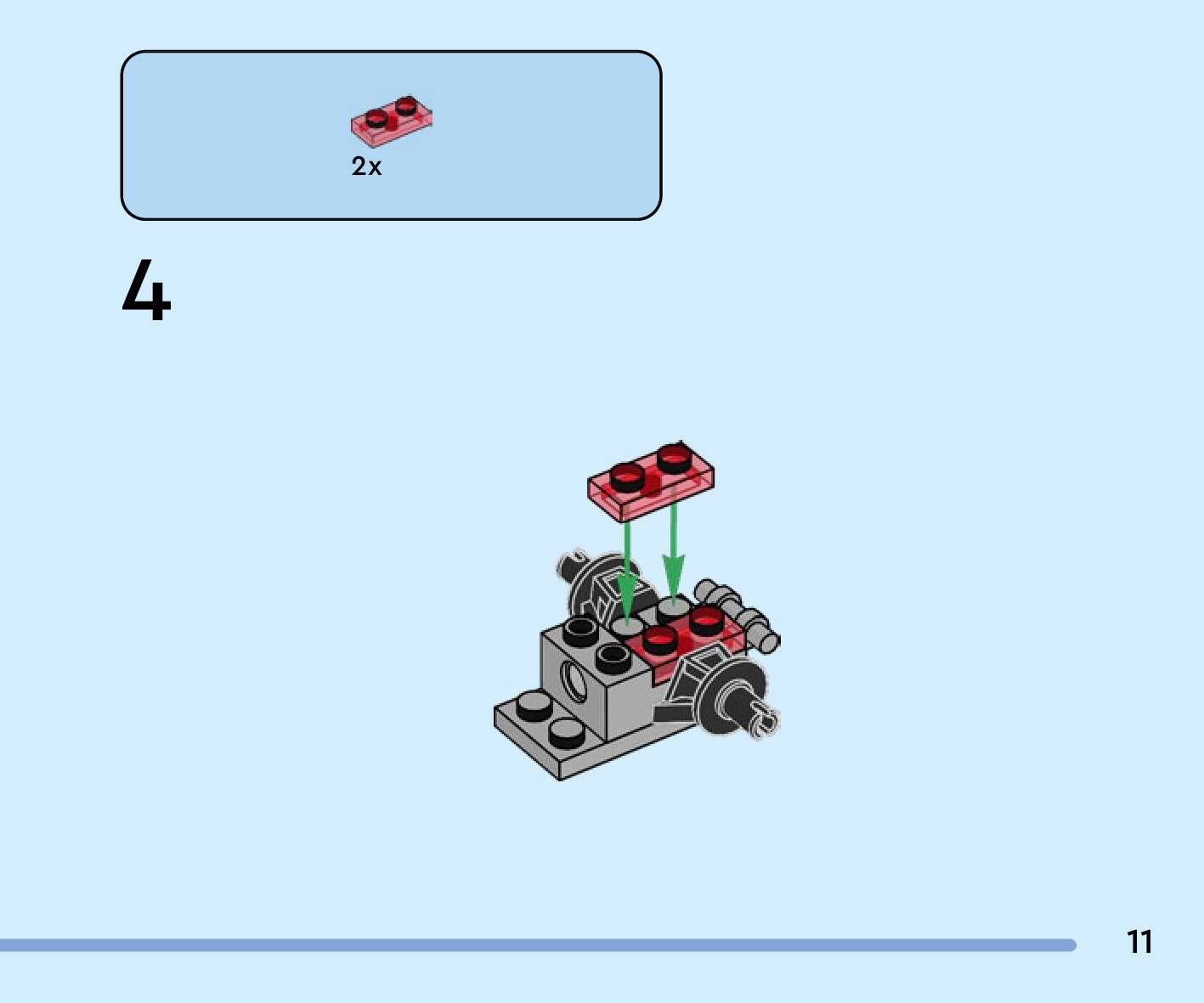 2x

4

11