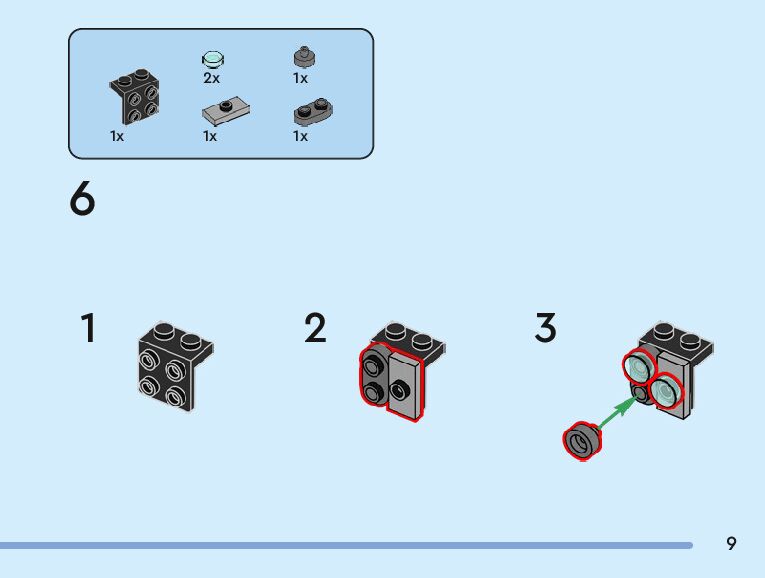 2x
1x
1x
1x
1x

6

1

2

3

9