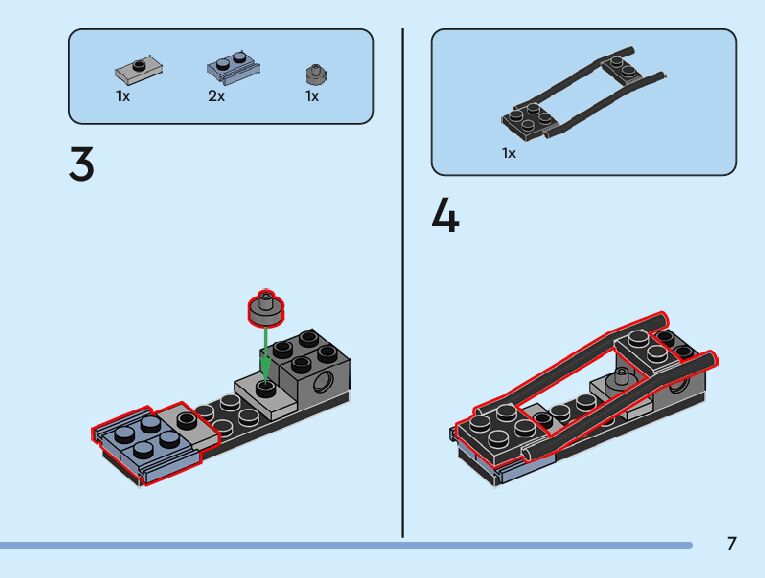 1x
2x
1x

3

1x

4

7