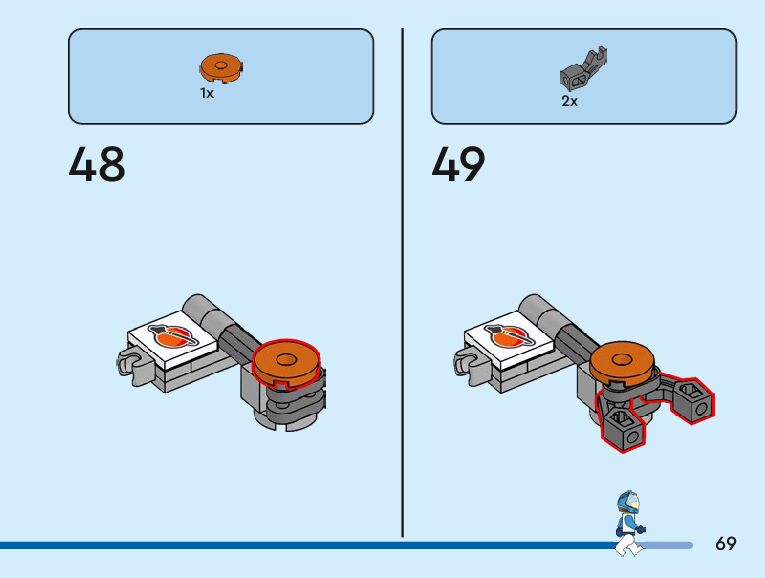 1x

48

2x

49

69