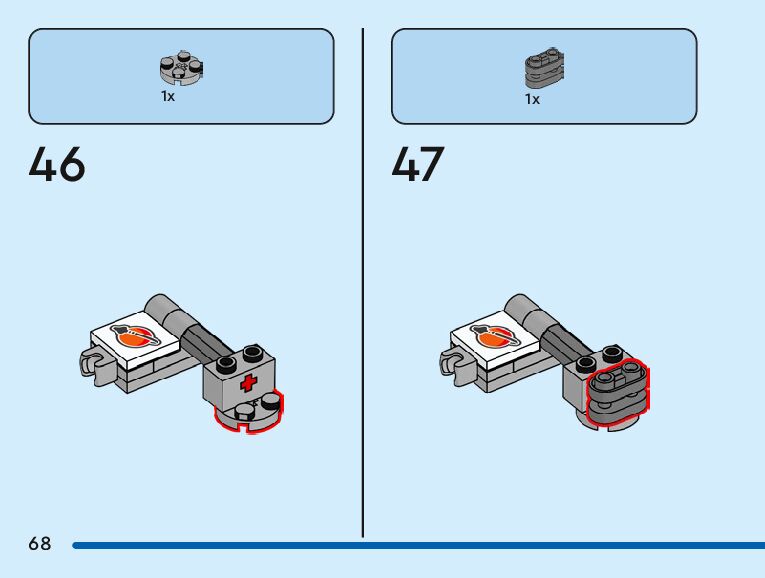 1x

46

1x

47

68