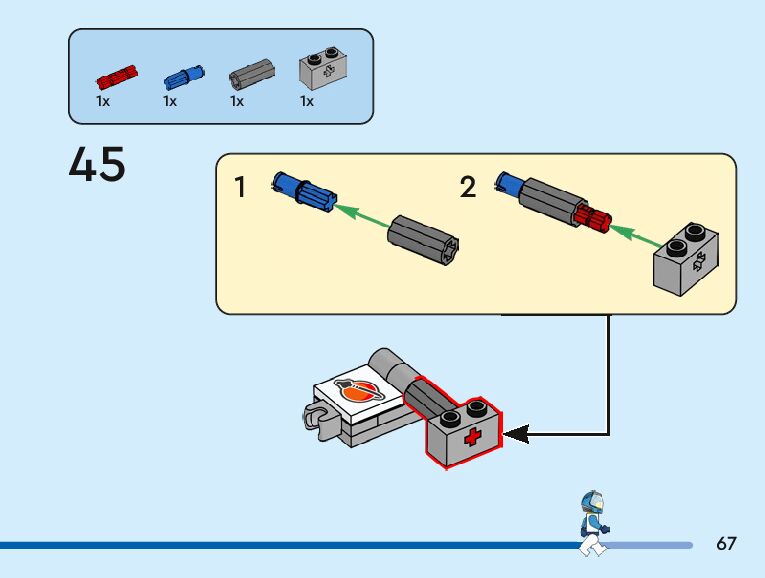 1x 1x 1x 1x

45

1

2

67